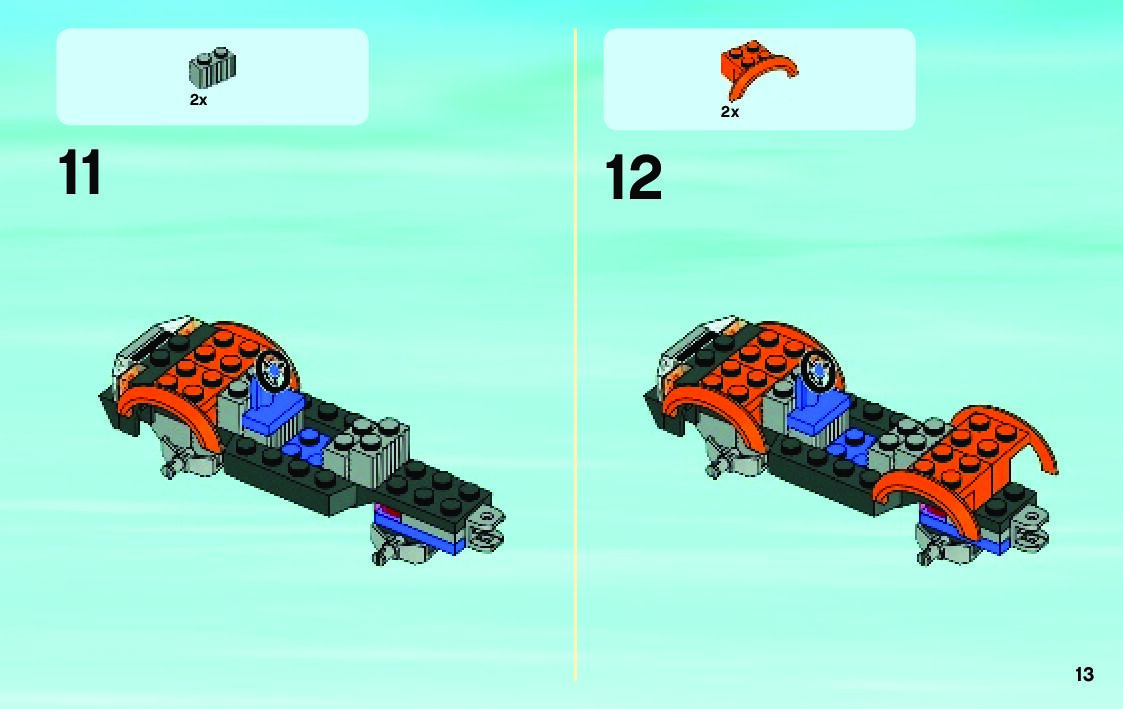 2x

11

2x

12

13