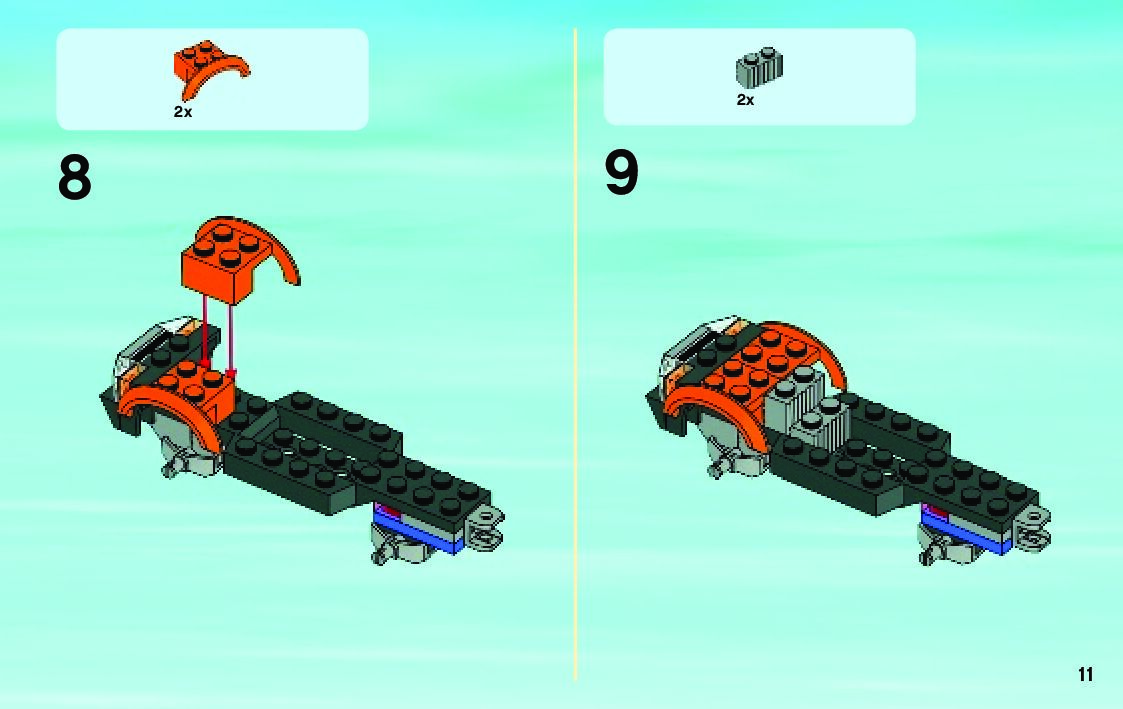 2x

8

2x

9

11