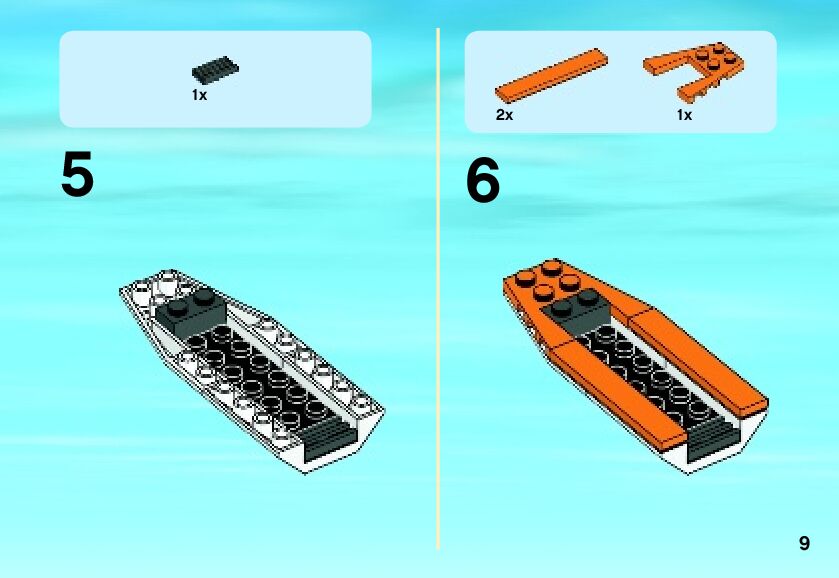 1x

5

2x

1x

6

9