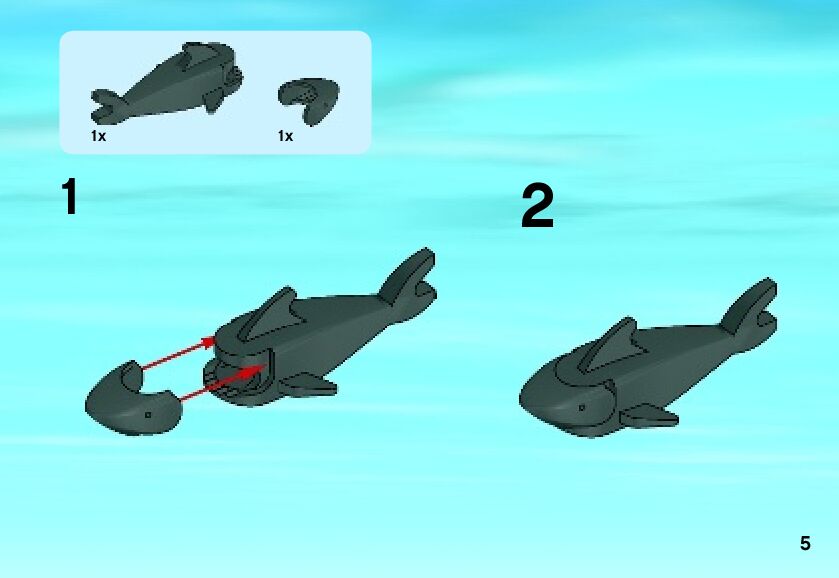 1x

1x

1

2

5