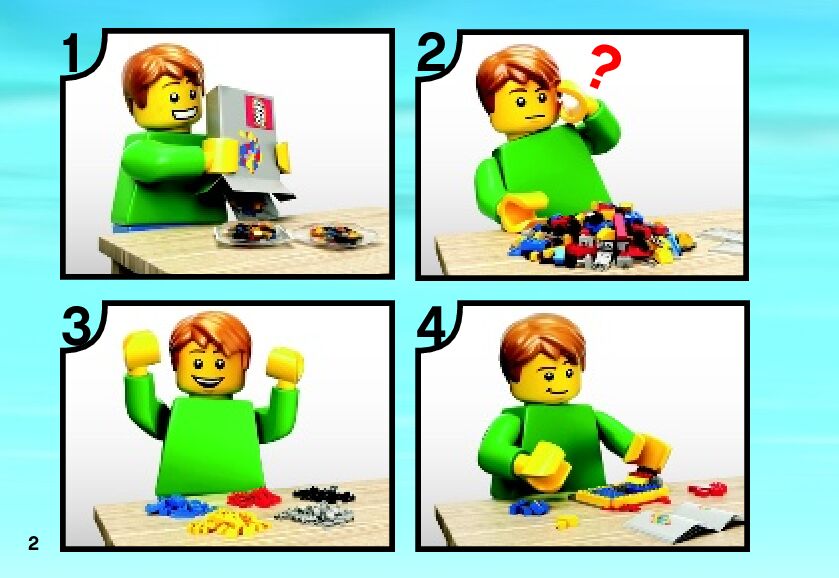 1

2

?

3

4

2