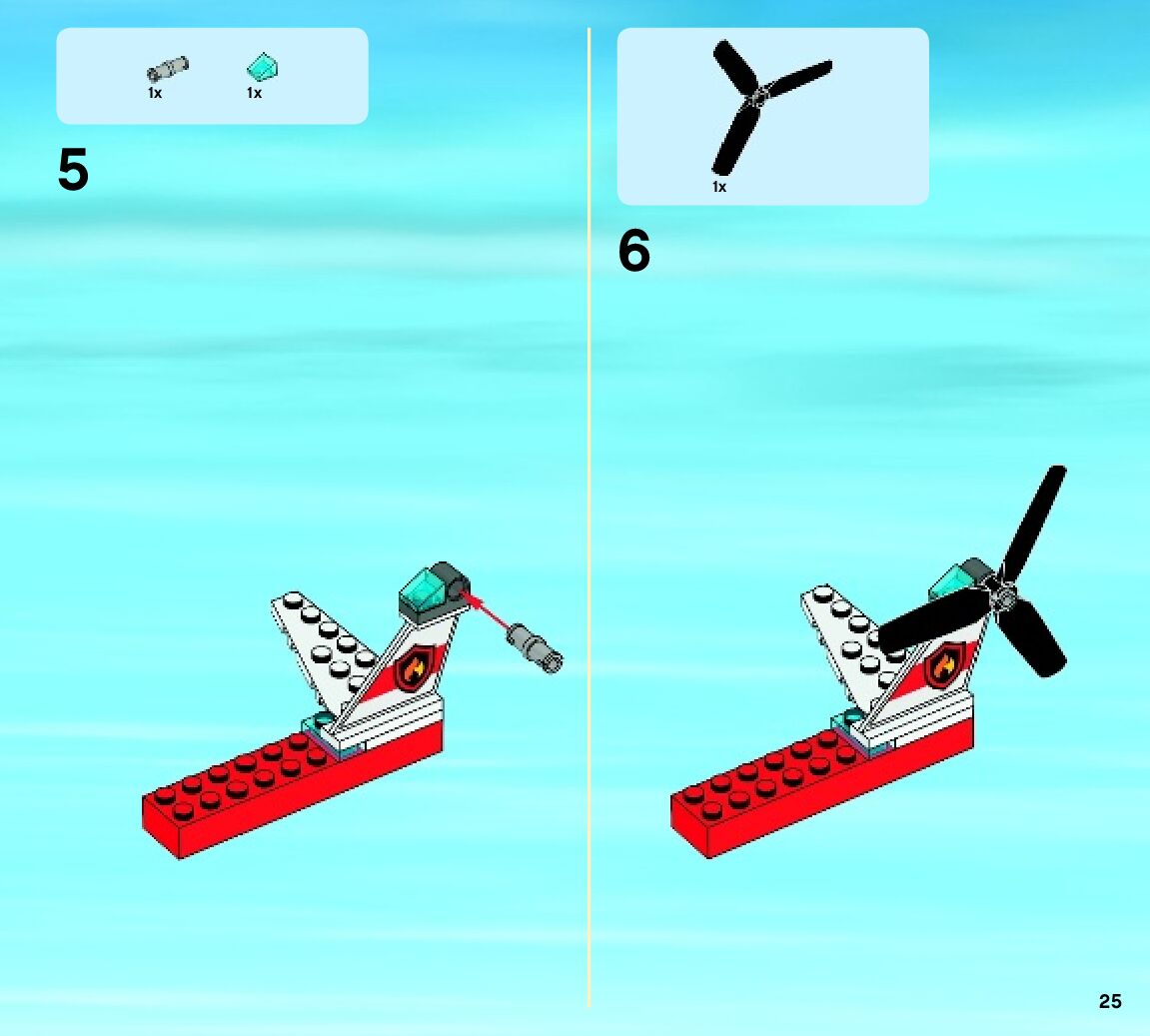 1x 1x

5

1x

6

25