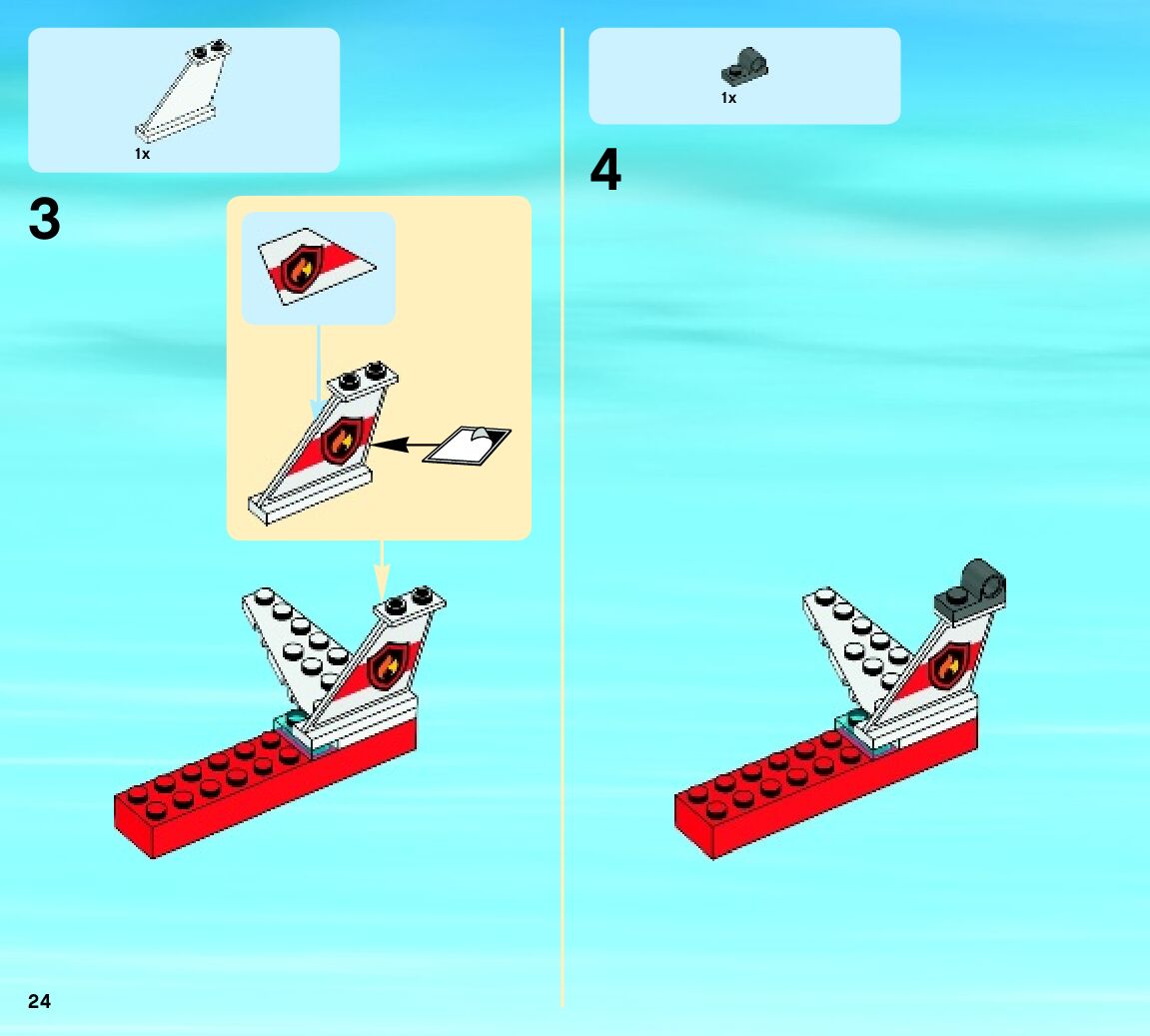 1x

3

1x

4

24