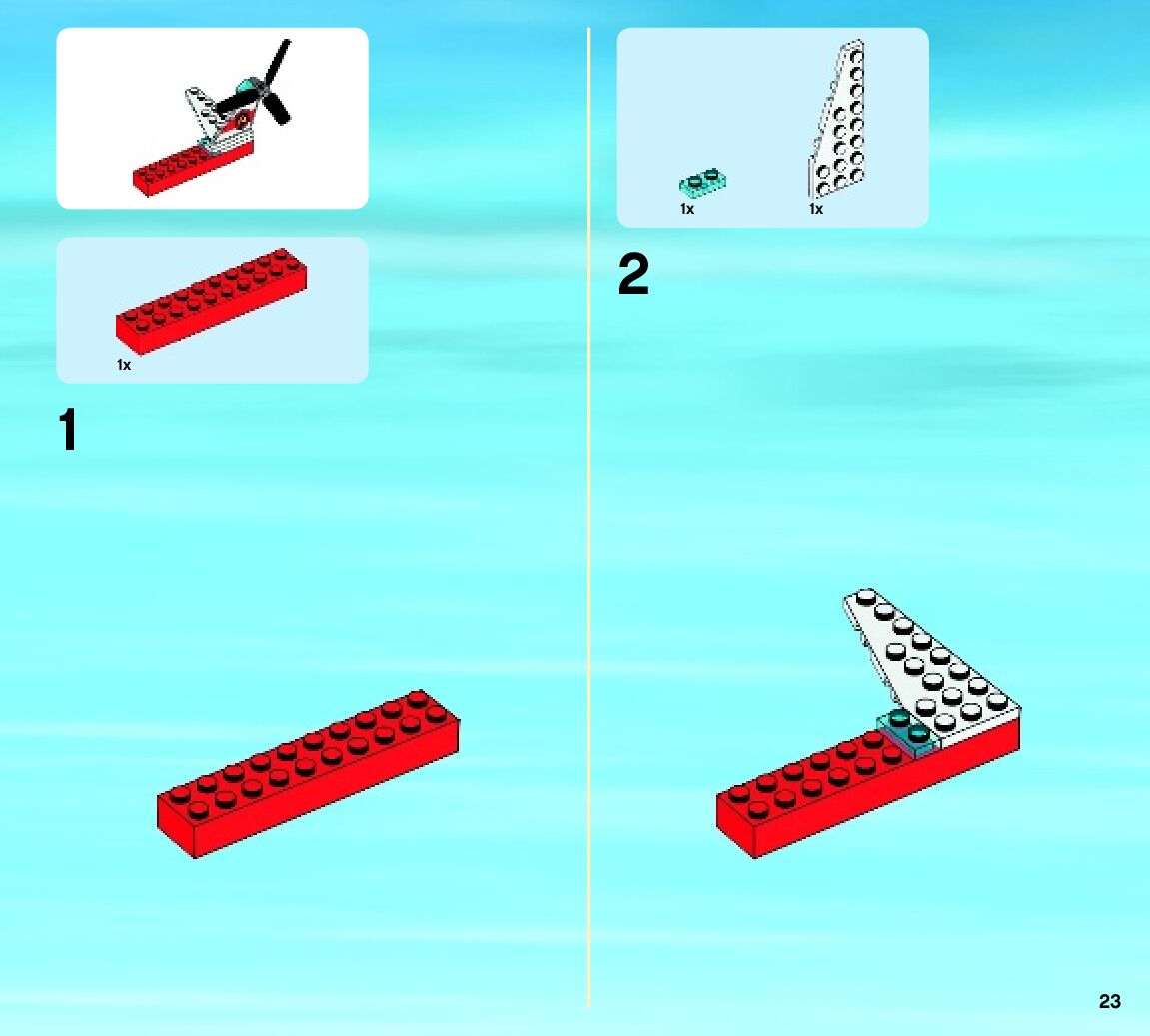 1x

1

1x
1x

2

23