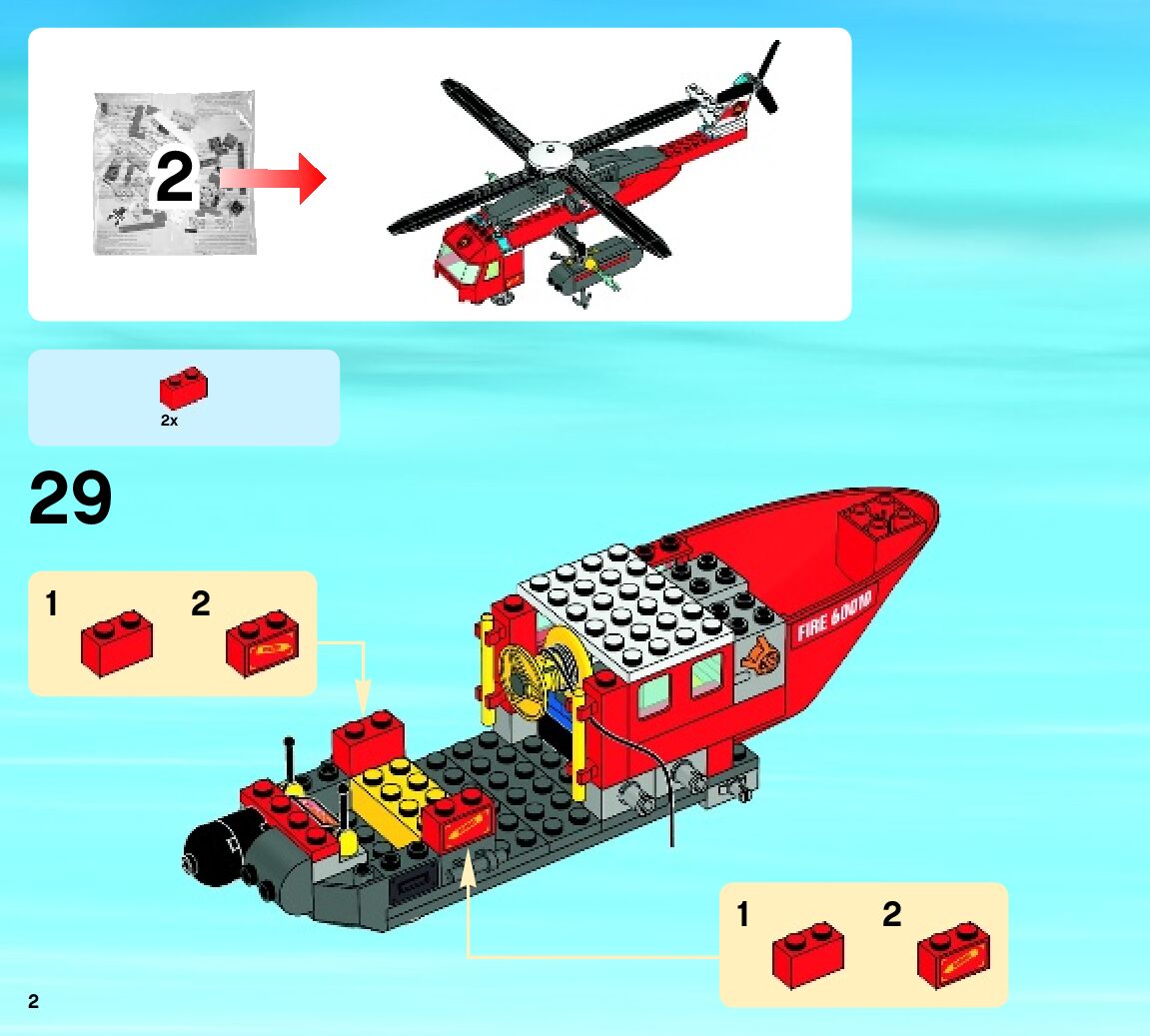 2

2x

29

1 2

FIRE 60010

1 2

2