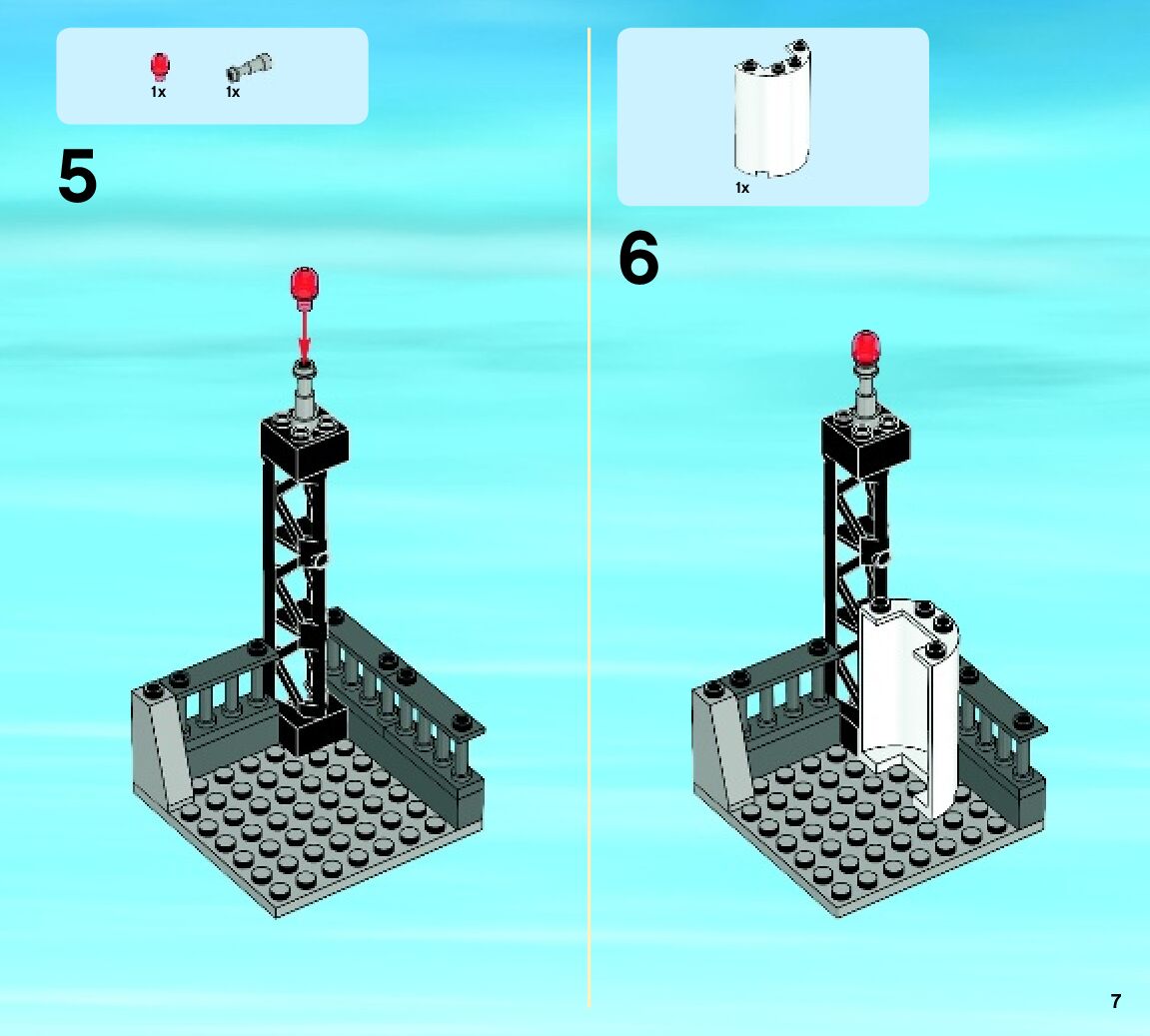 1x 1x

5

1x

6

7