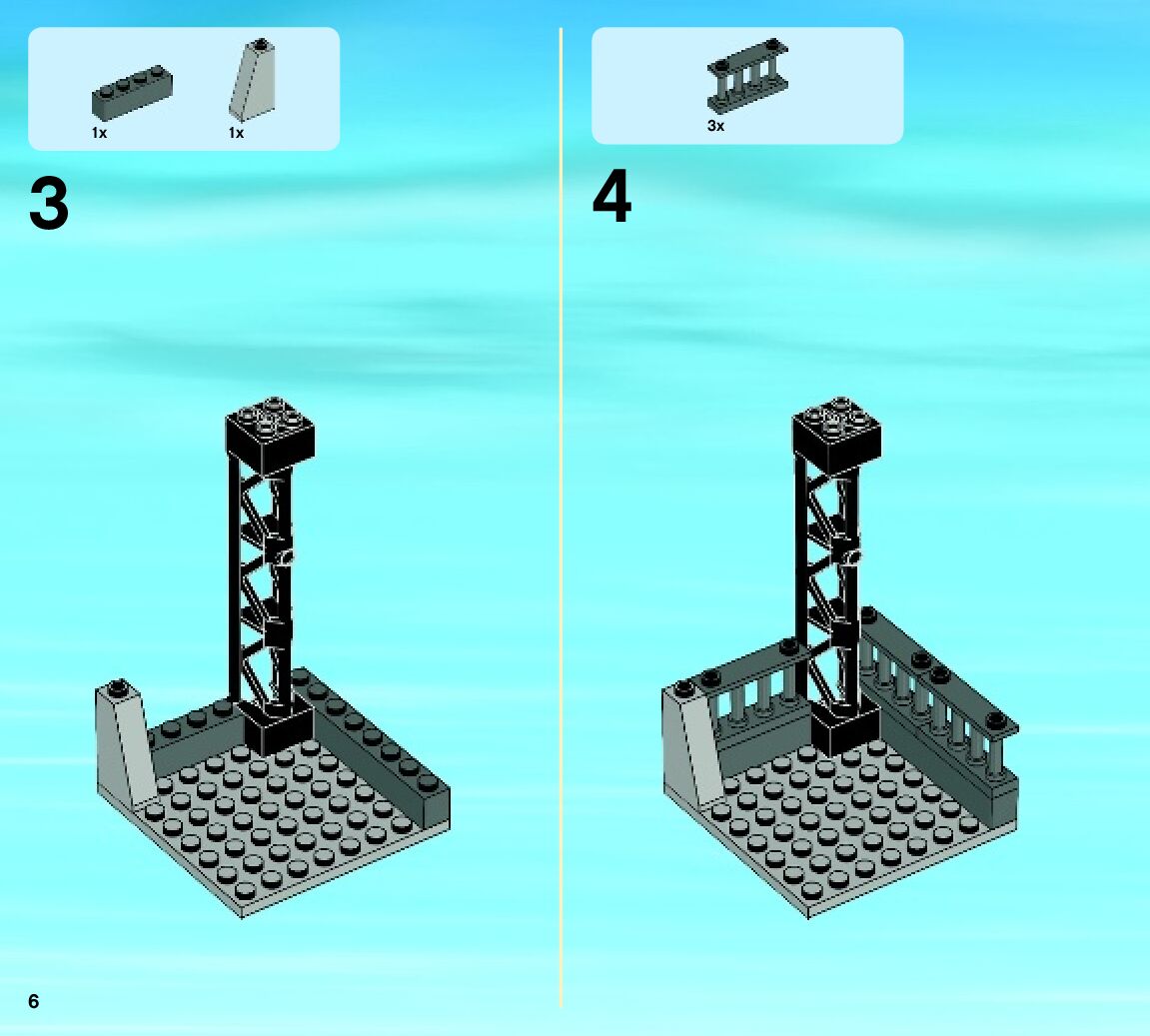 1x 1x

3

3x

4

6