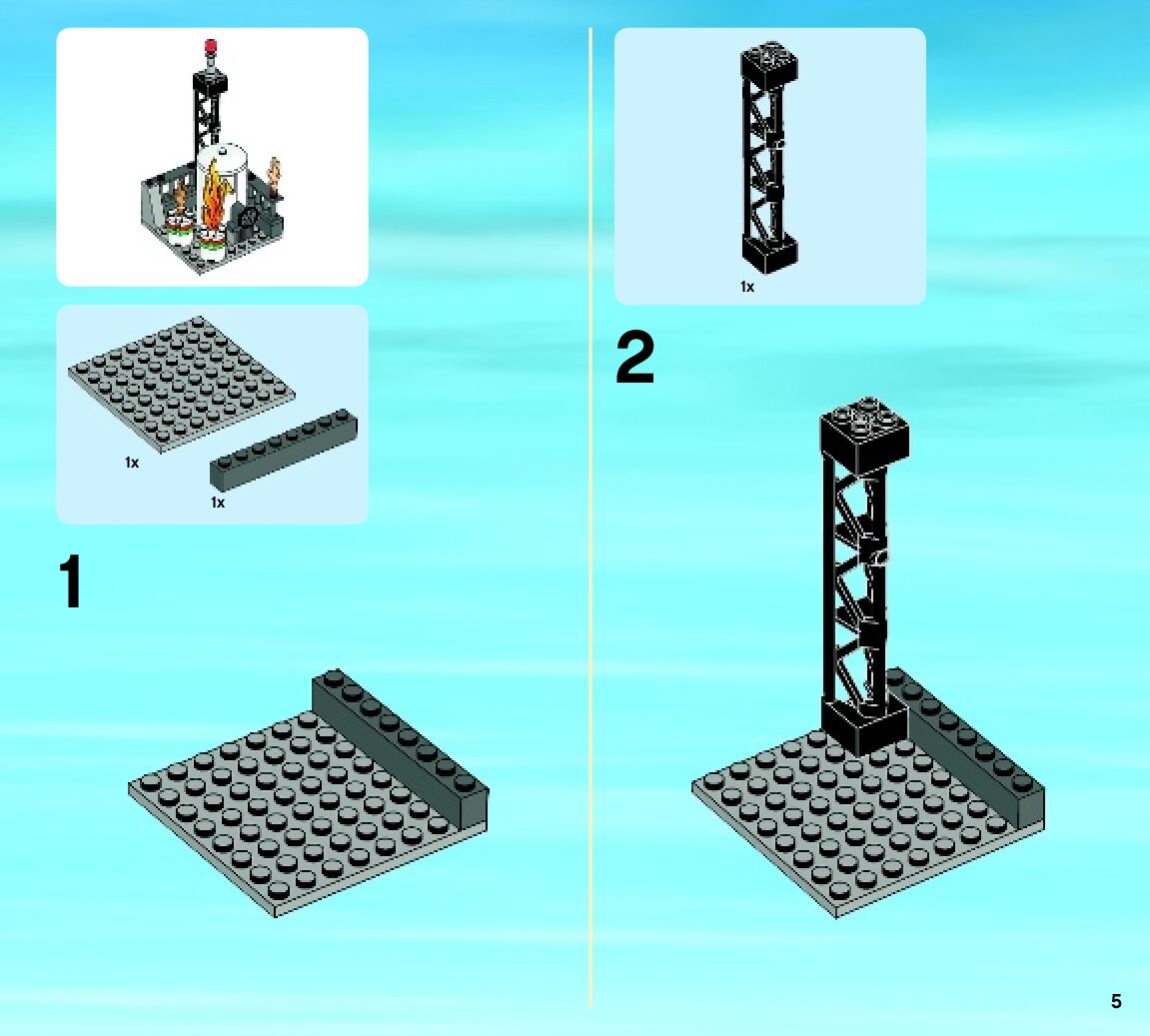 1x

1x

1

1x

2

5