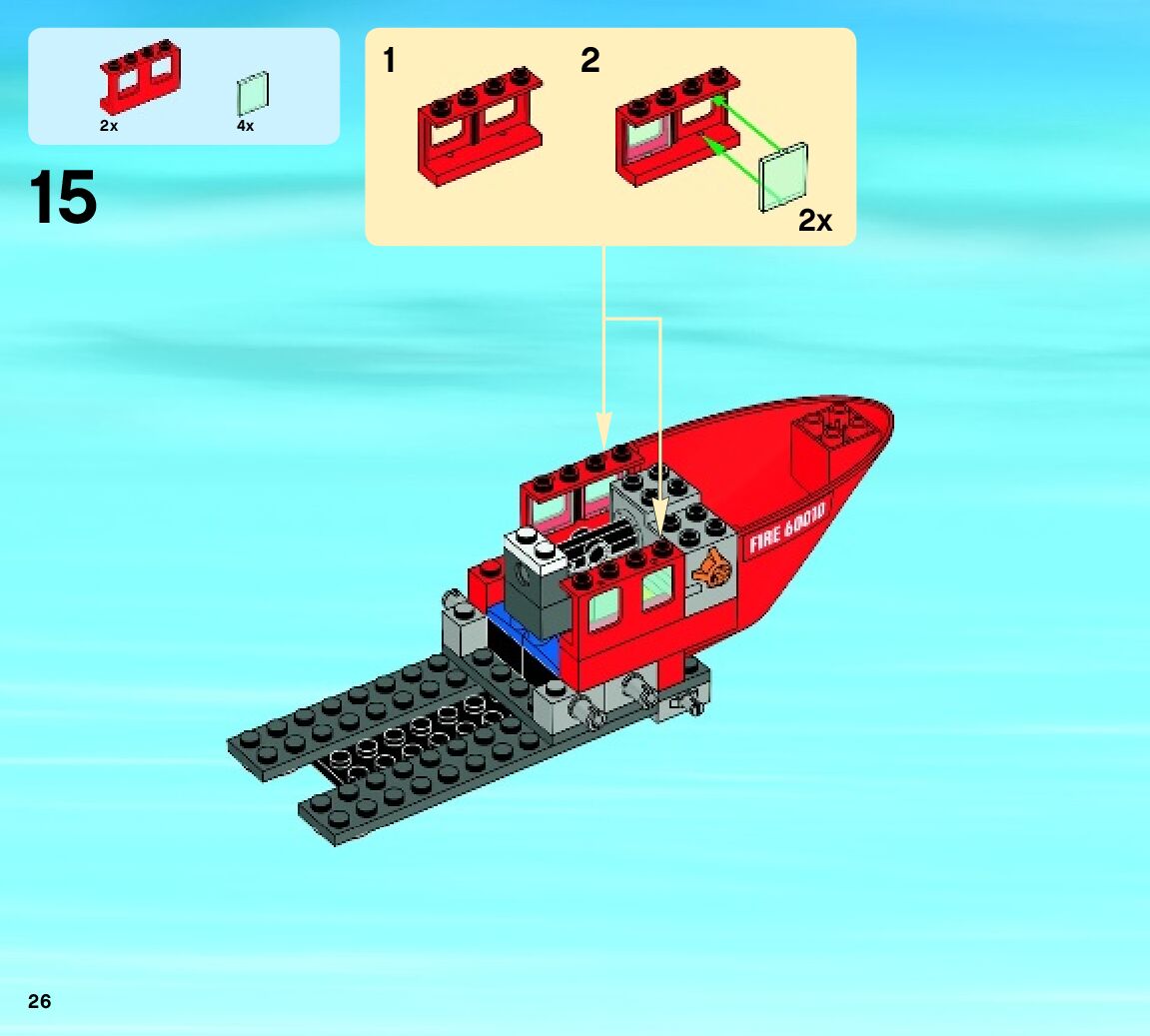 2x 4x

15

1

2

2x

FIRE 60010

26