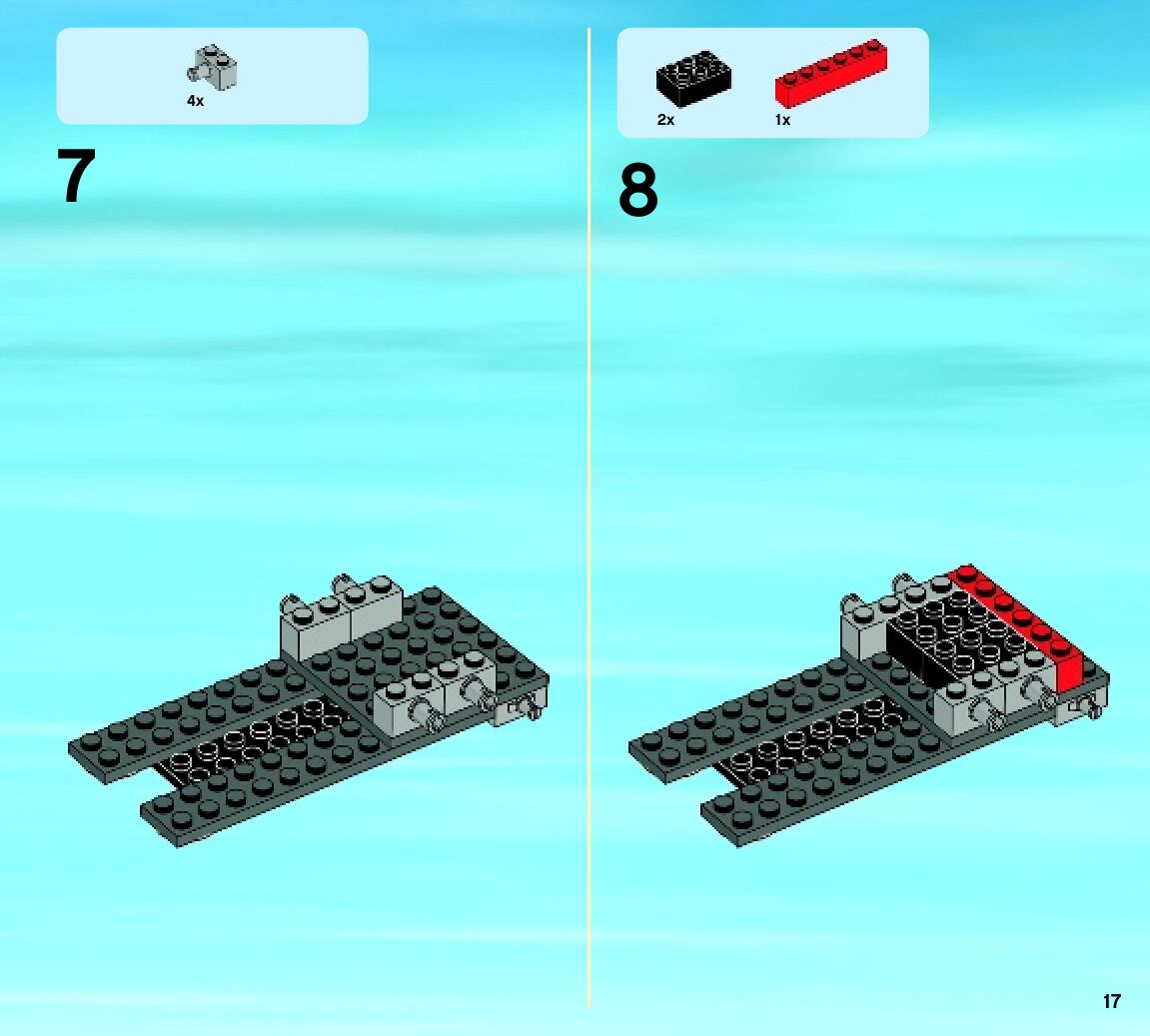 4x

7

2x

1x

8

17