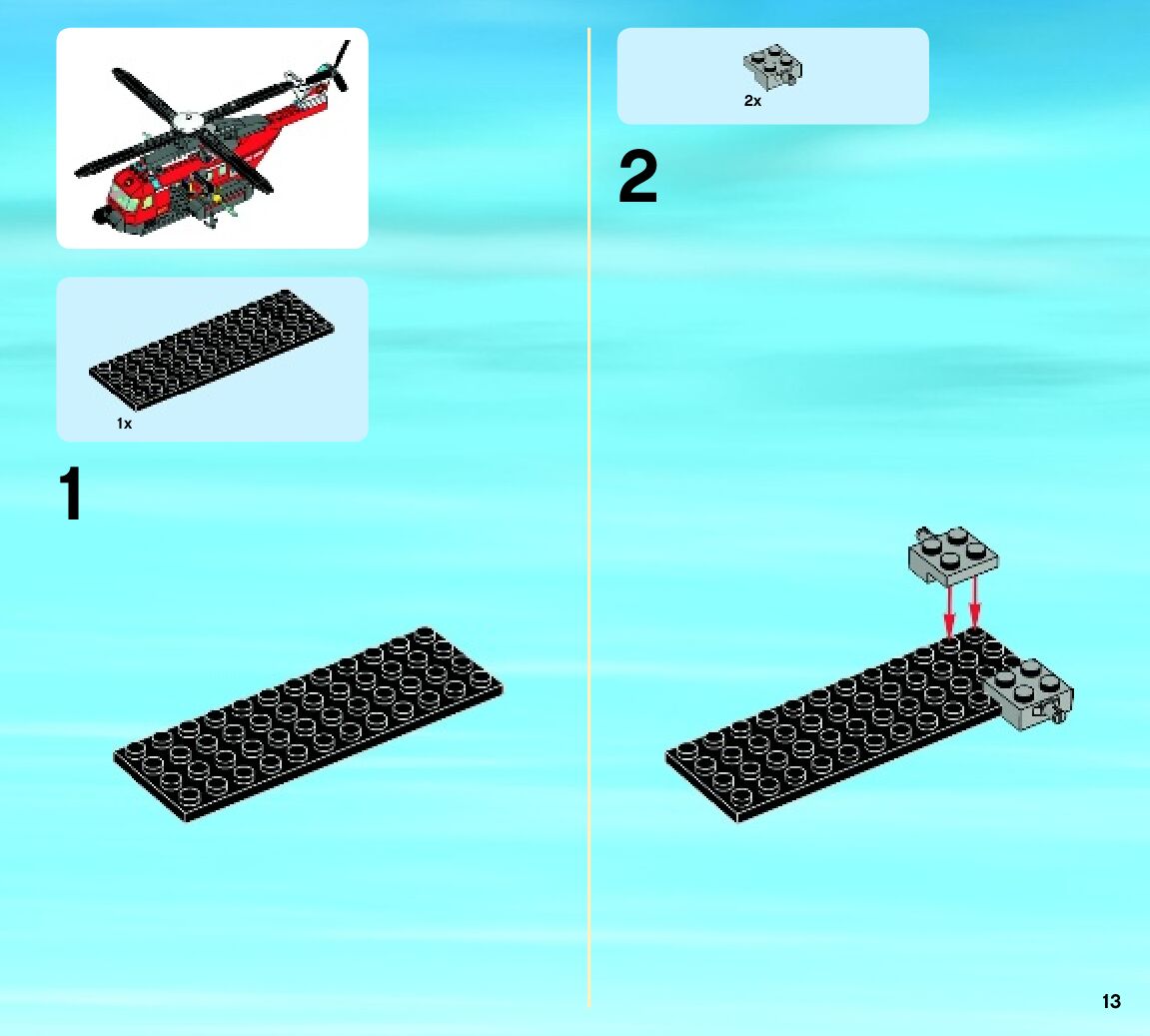 1x

1

2x

2

13