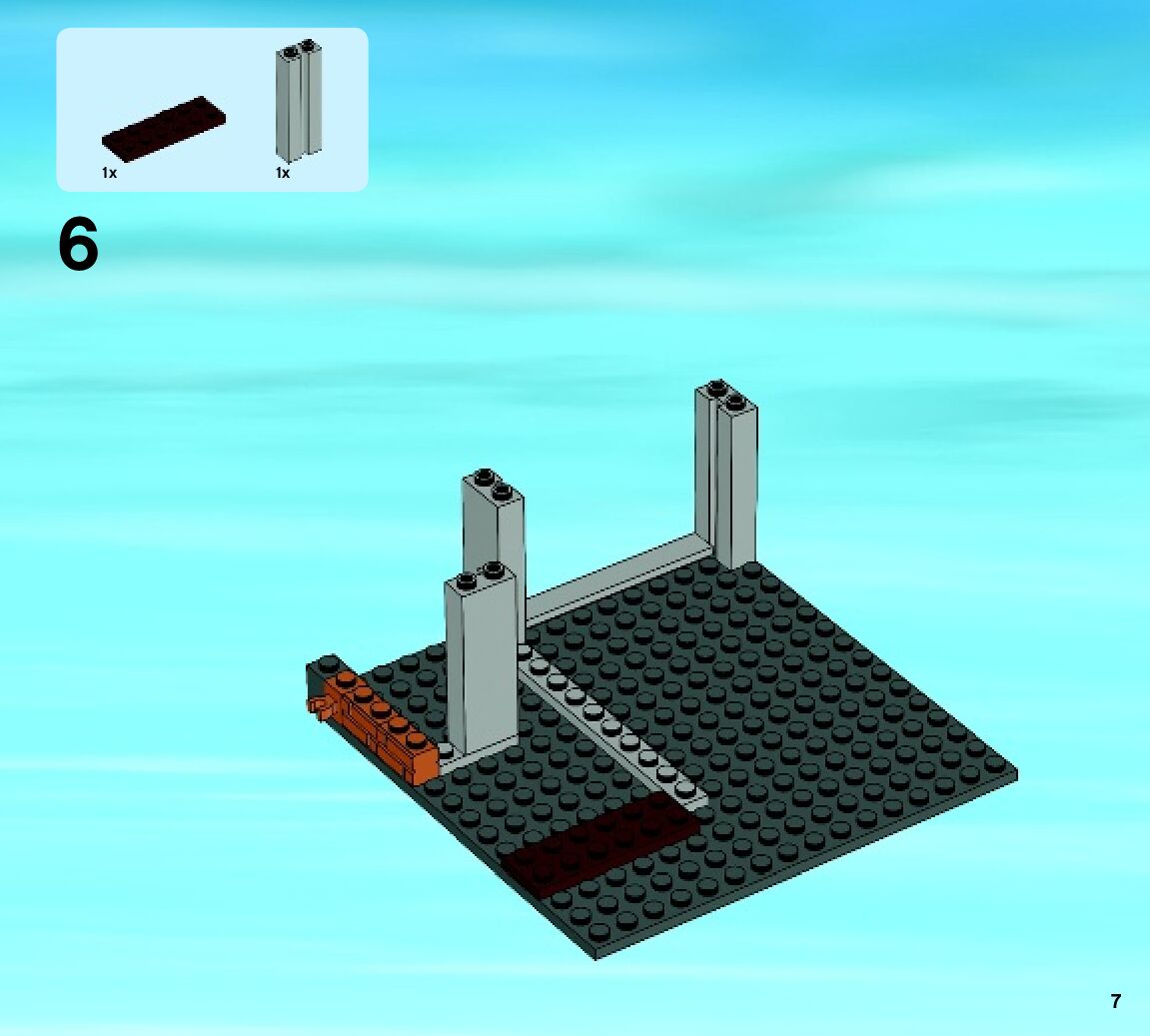 1x
1x

6

7