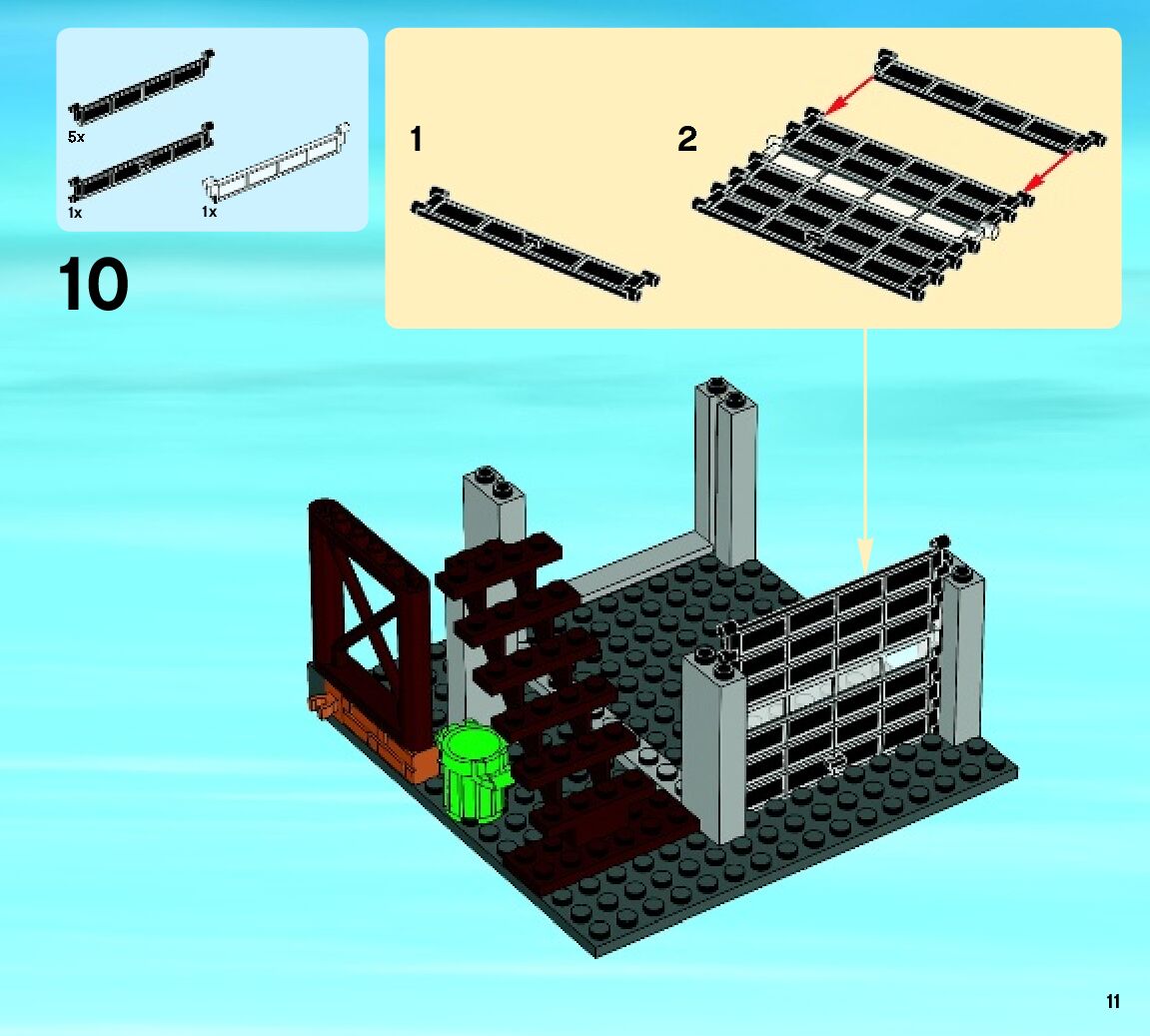 5x

1x

1x

10

1

2

11