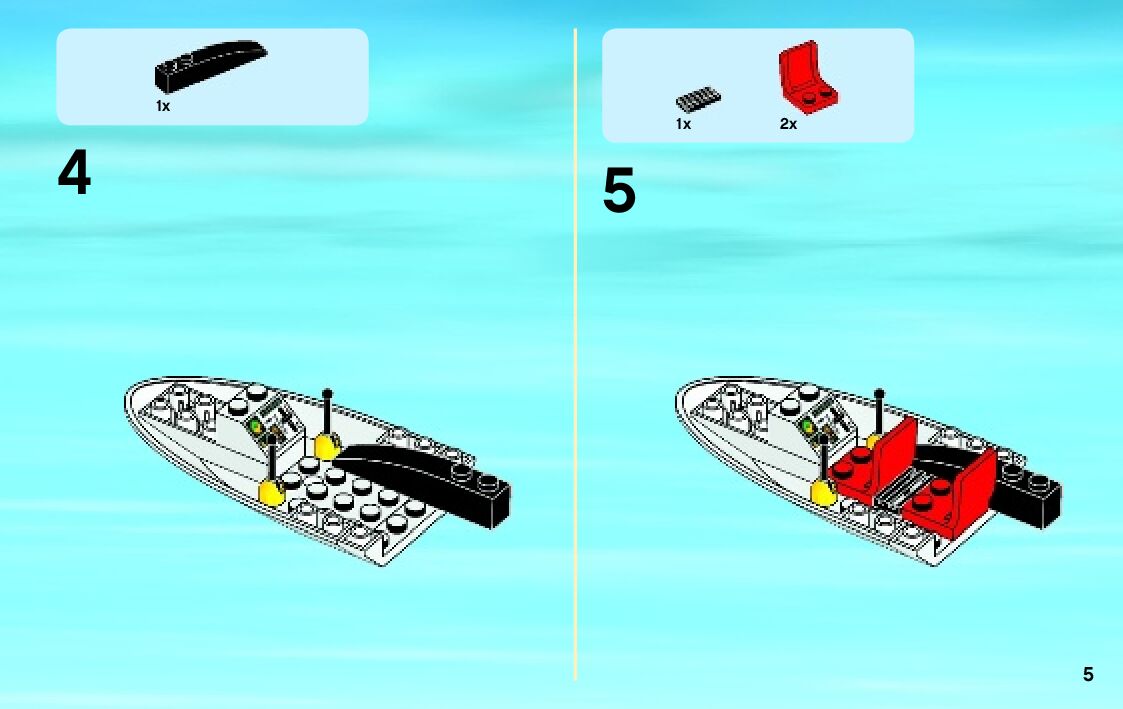 1x

4

1x 2x

5

5