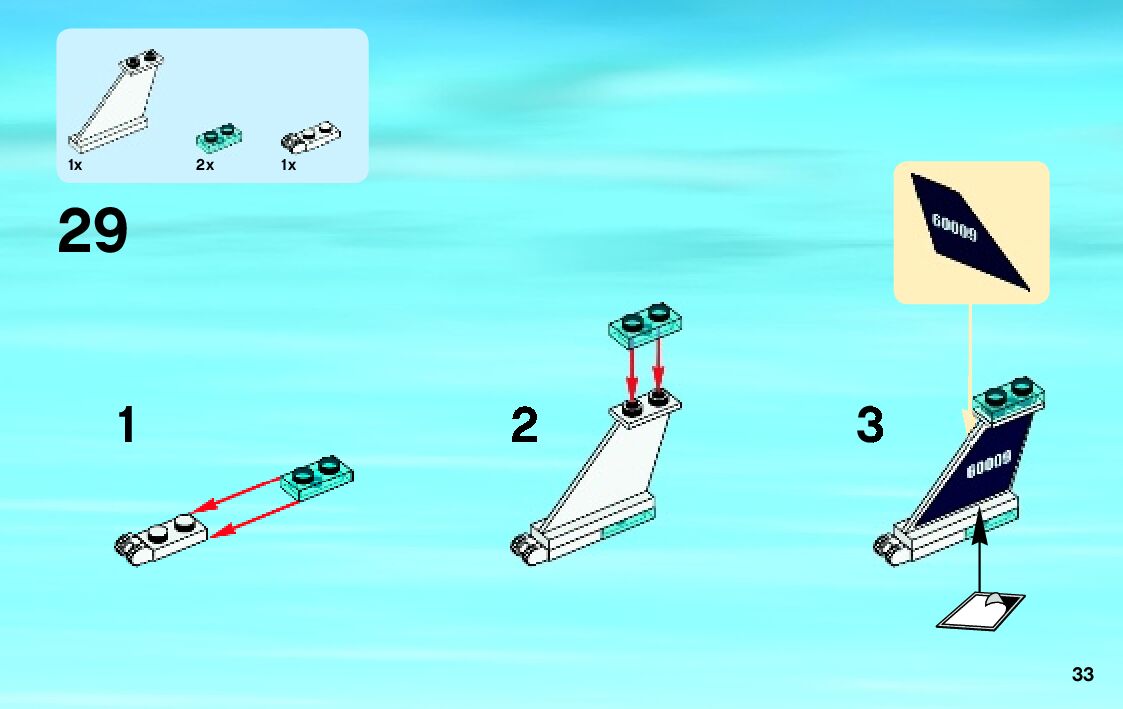 1x 2x 1x

29

60009

1

2

3

60009

33