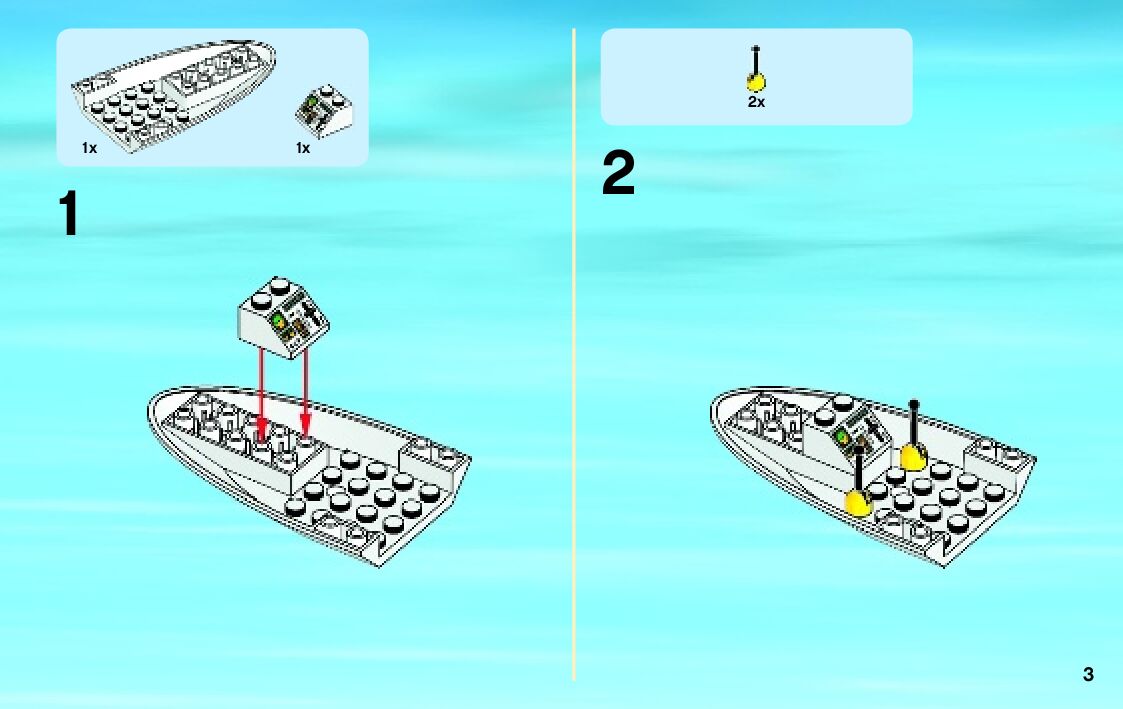 1x
1x

1

2x

2

3