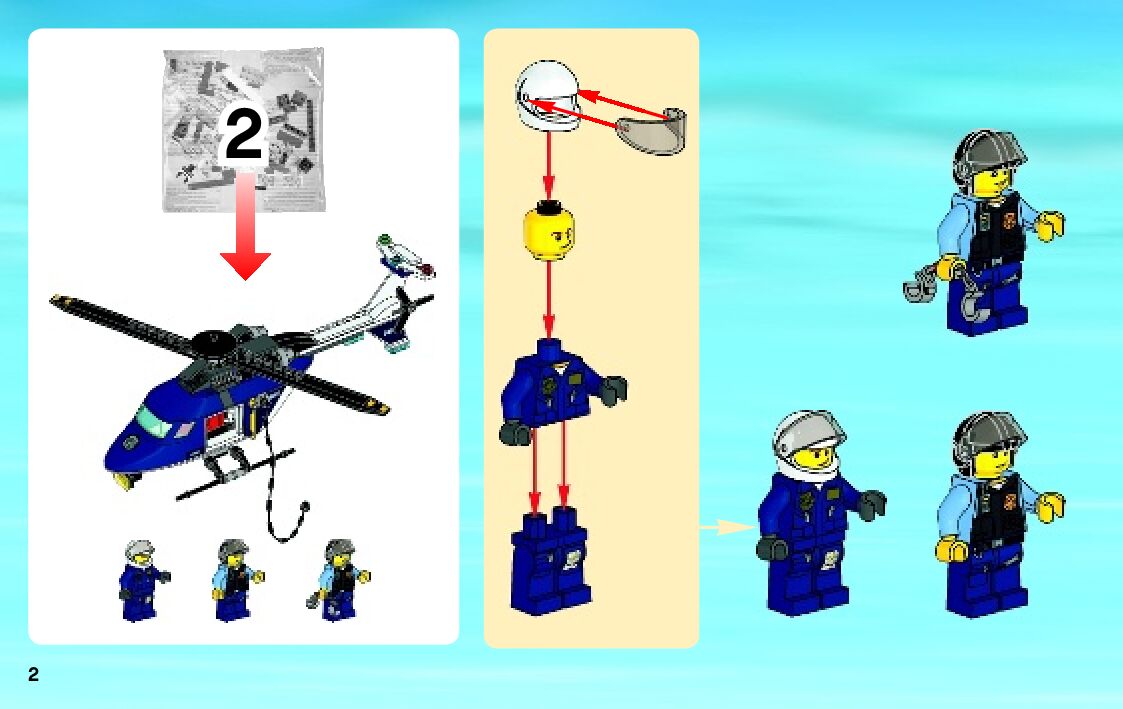 2

2