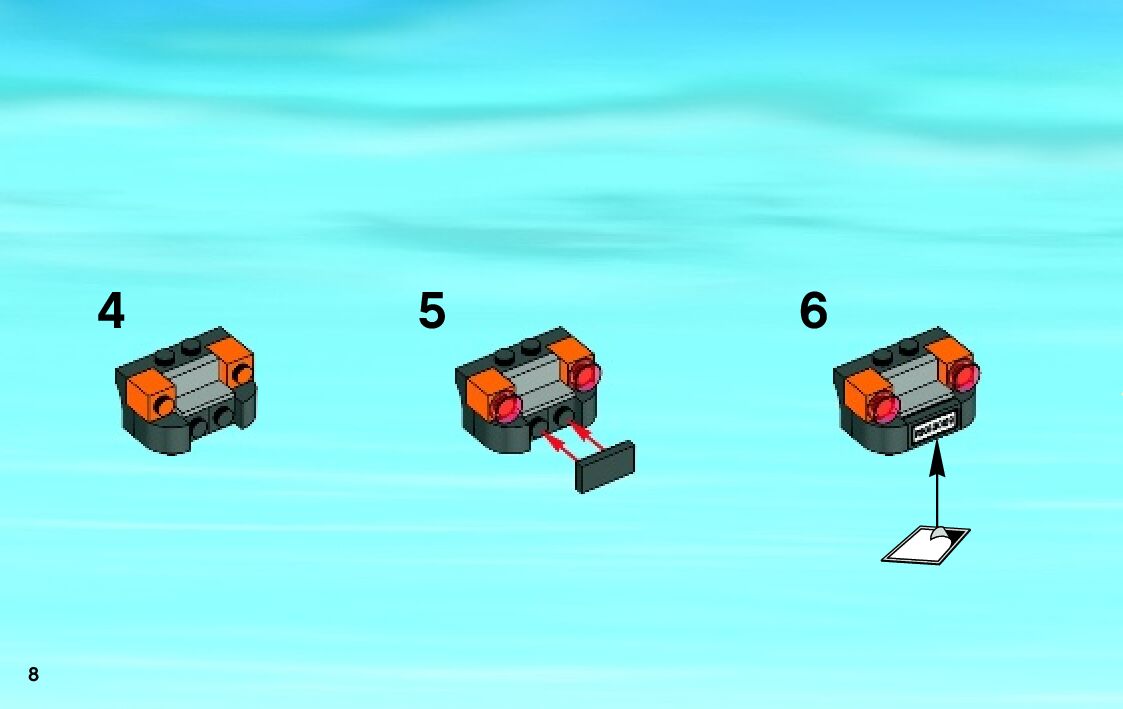 4

5

6

8