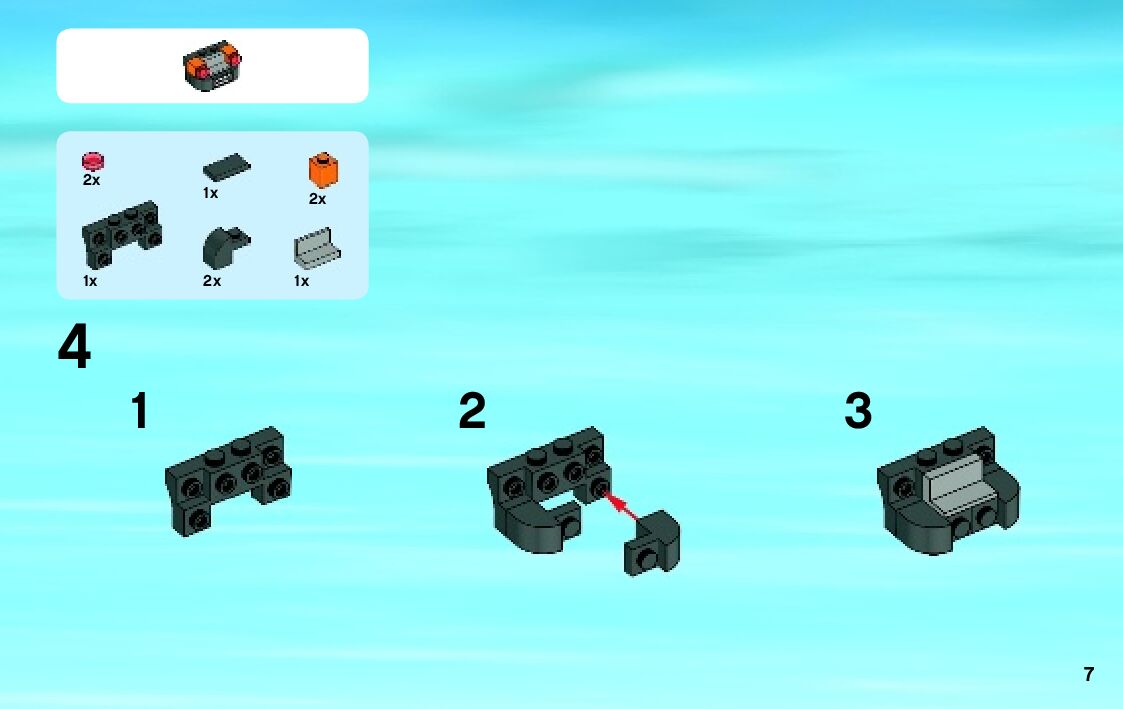 2x
1x
2x
1x
2x
1x

4

1

2

3

7