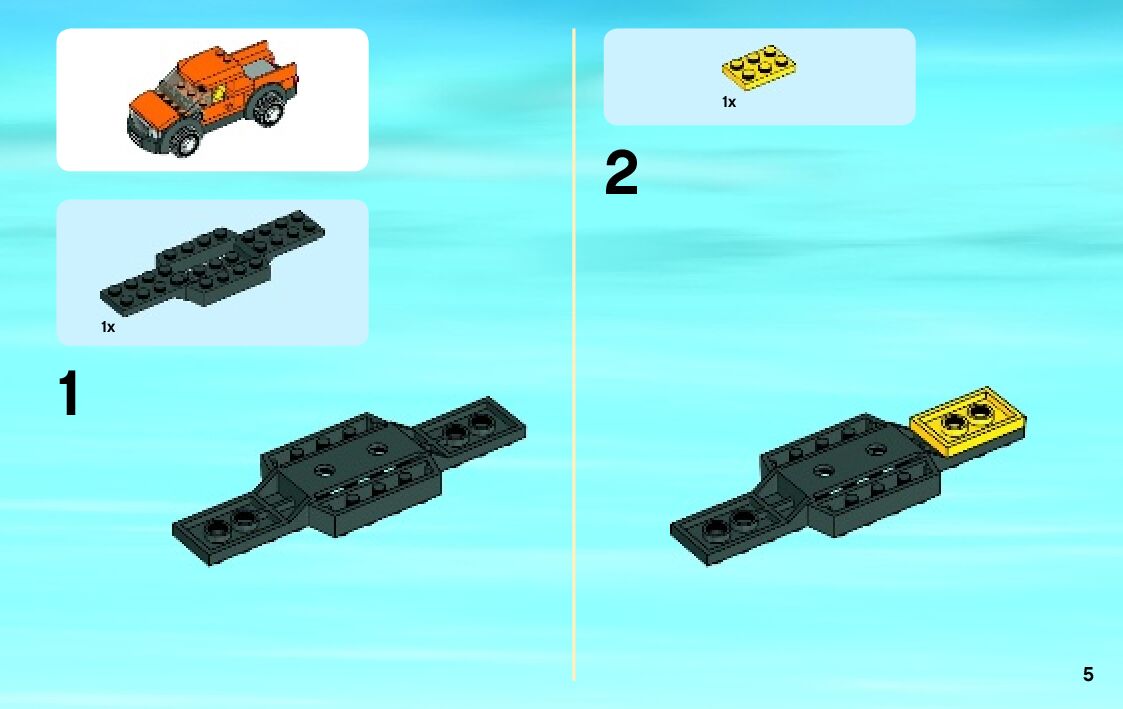 1x

1

1x

2

5