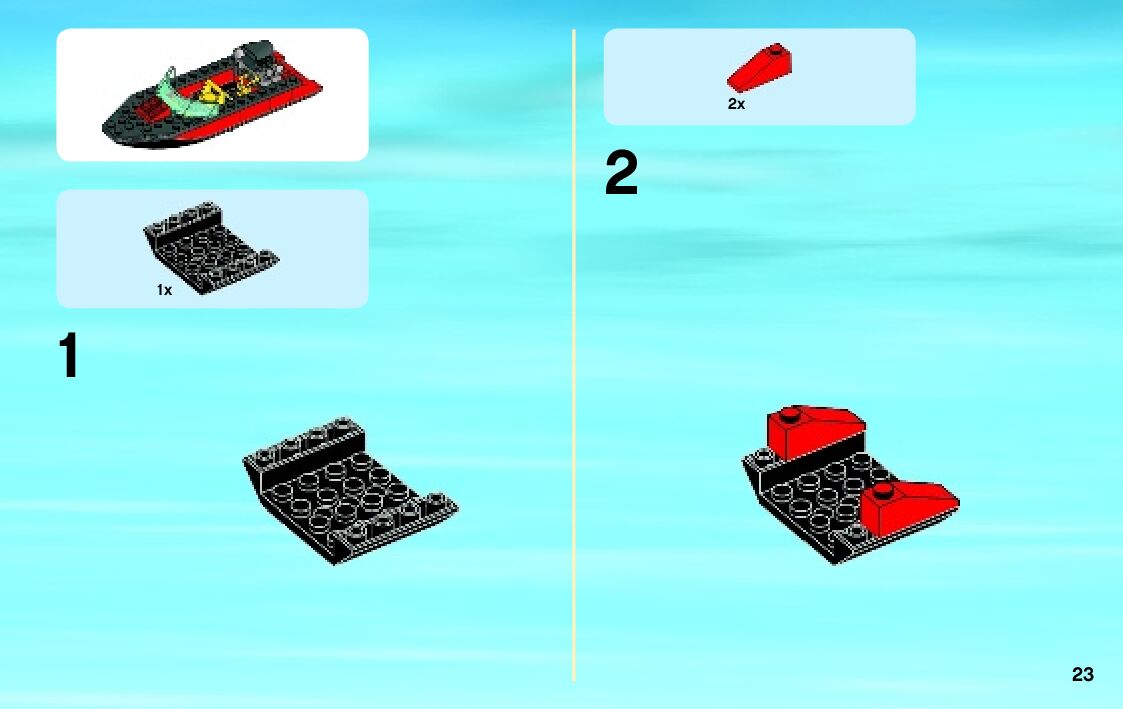 1x

1

2x

2

23