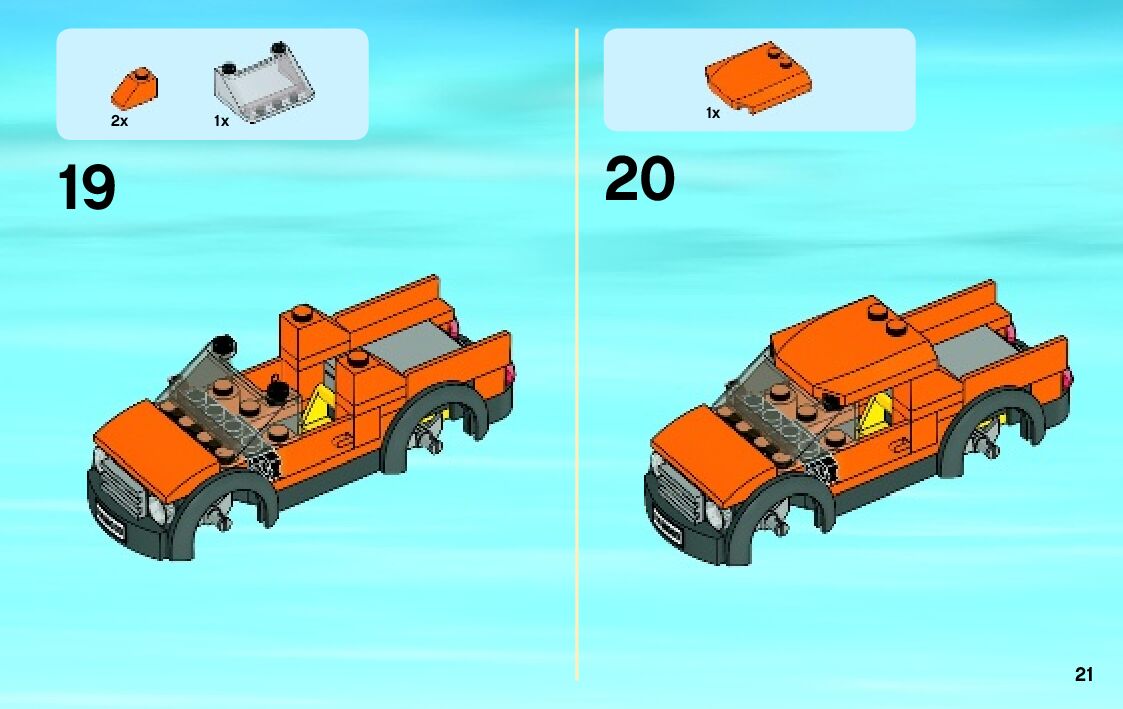 2x 1x

19

1x

20

21