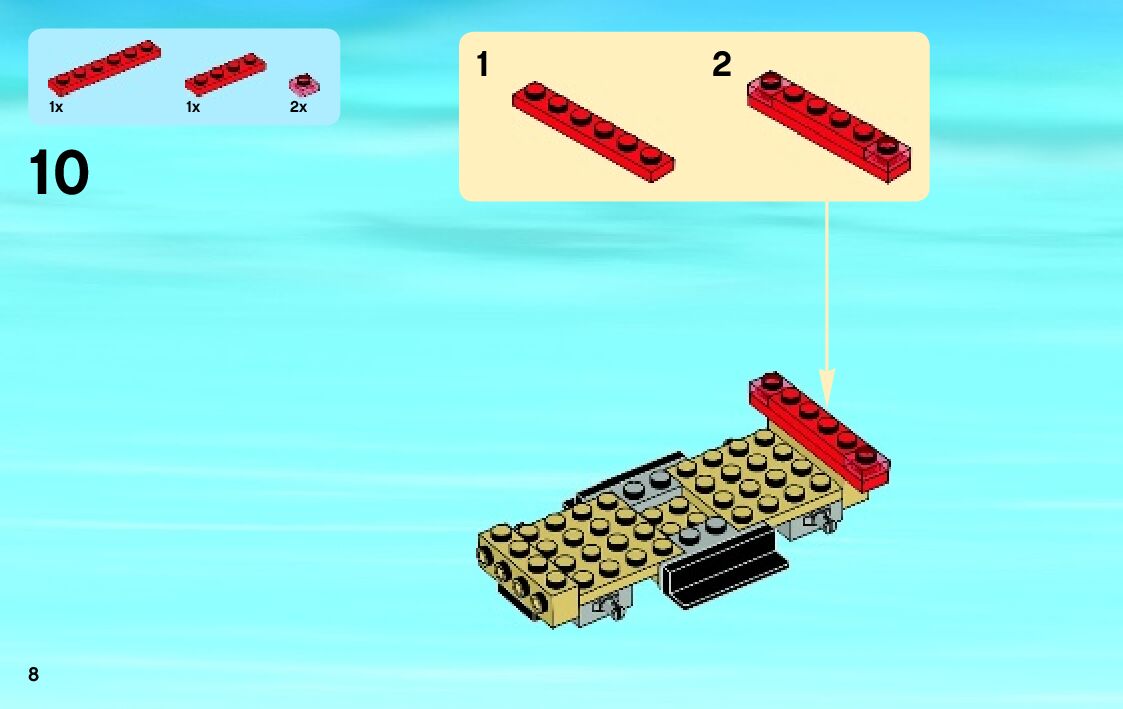 1x 1x 2x

10

1

2

8