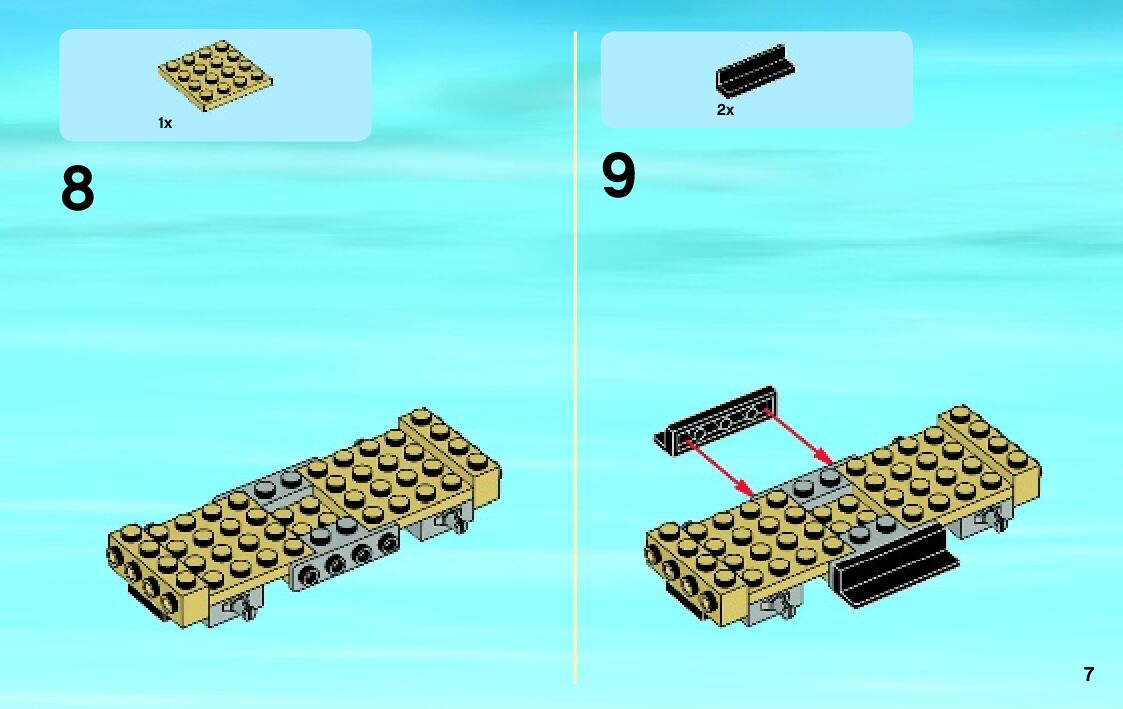 1x

8

2x

9

7