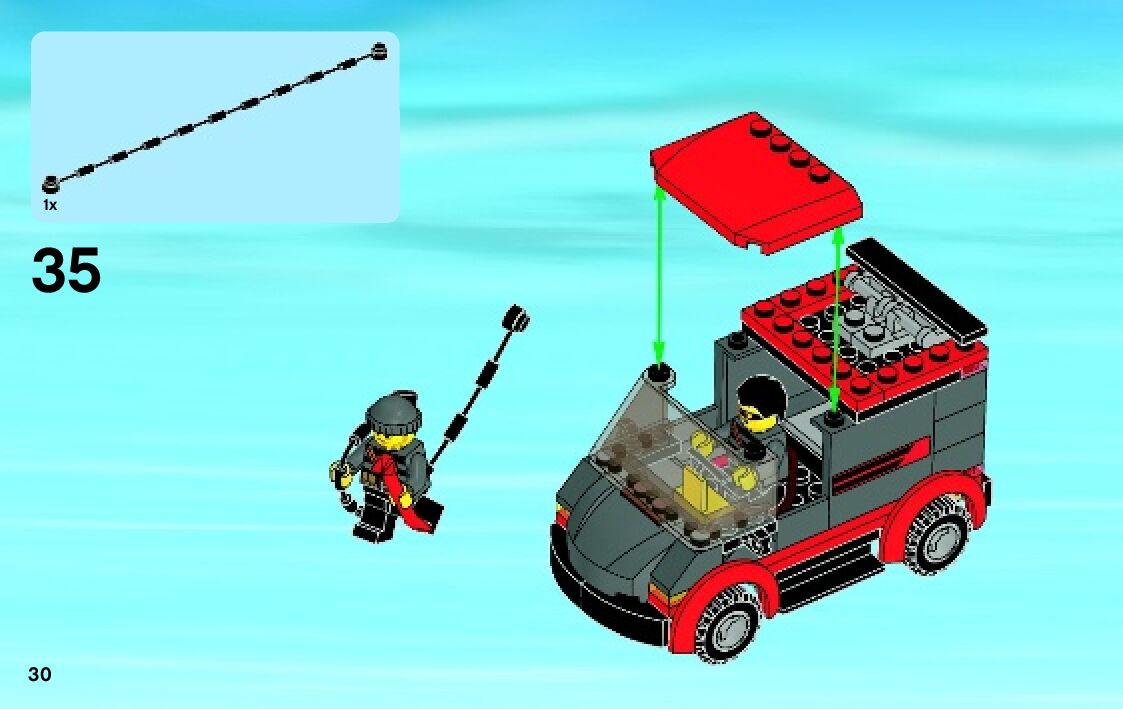 1x

35

30