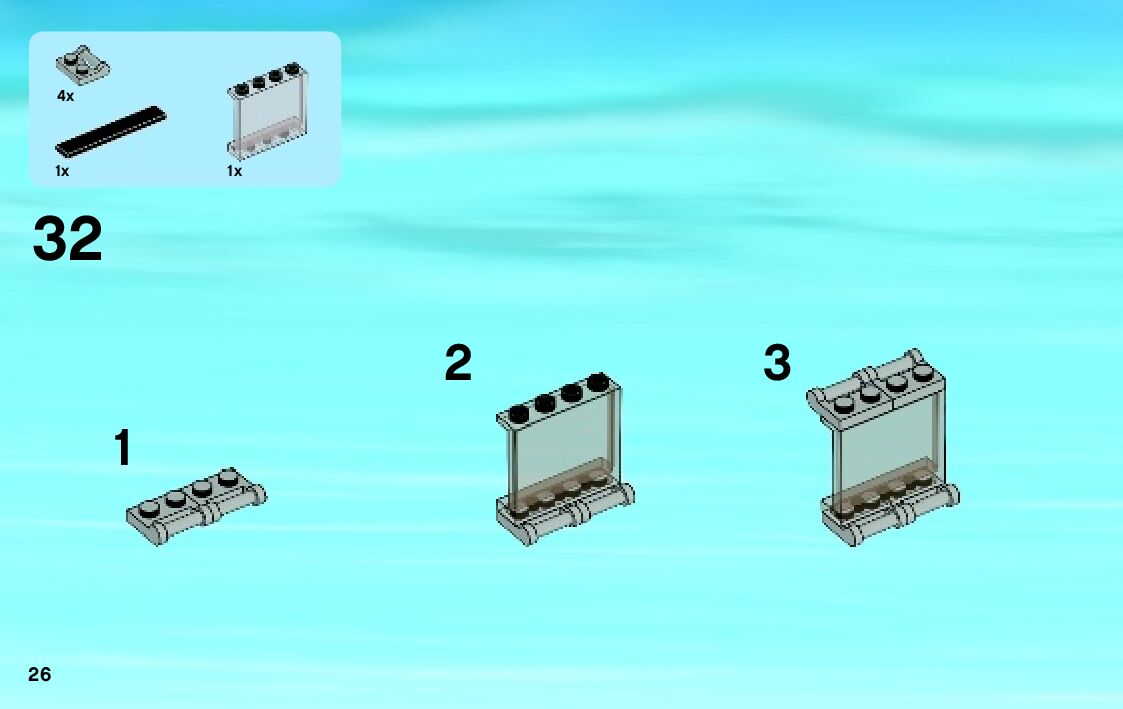 4x

1x

1x

32

1

2

3

26