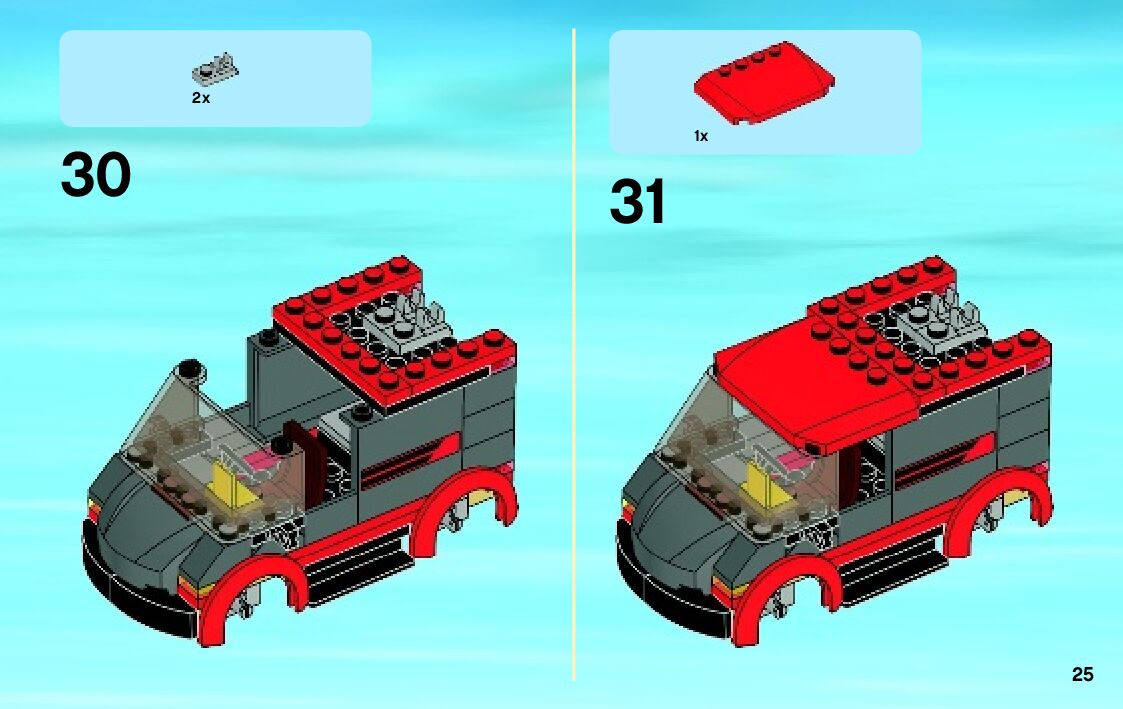 2x

30

1x

31

25