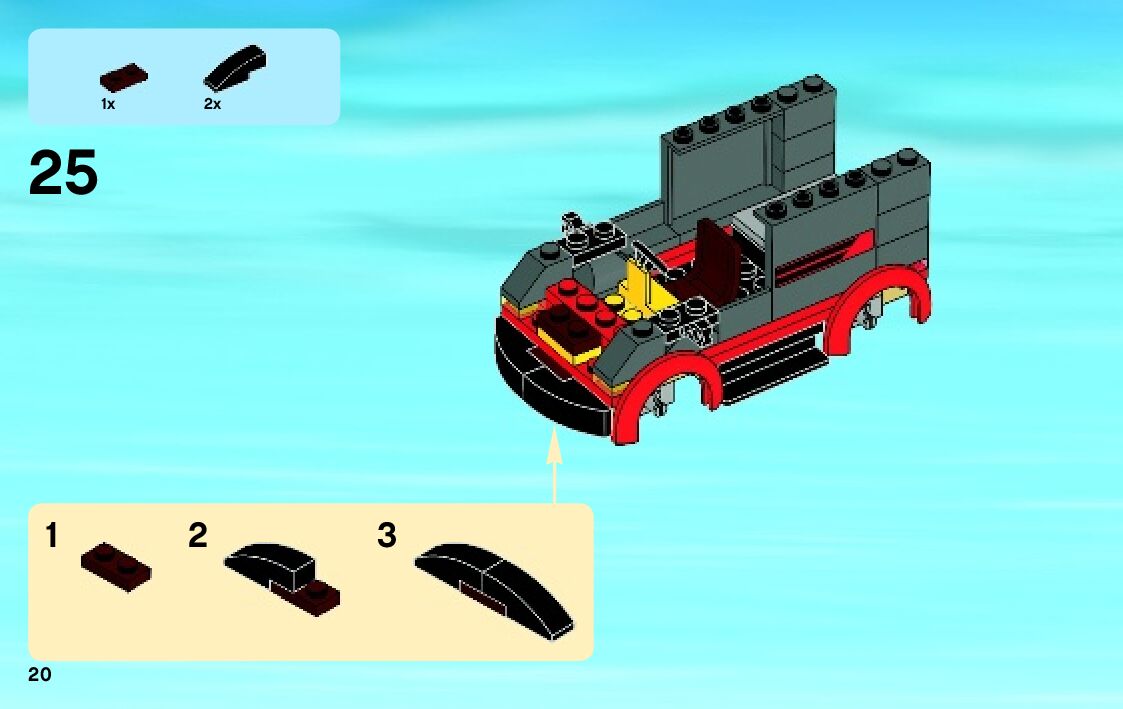 1x 2x

25

1 2 3

20