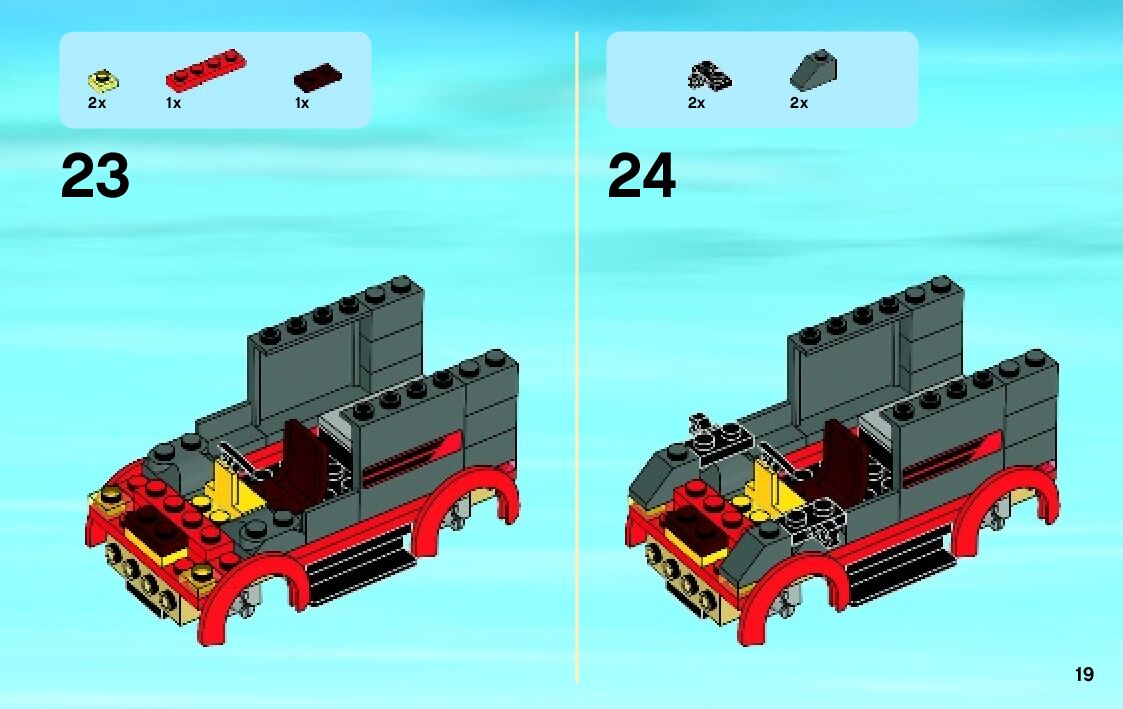 2x 1x 1x

23

2x 2x

24

19