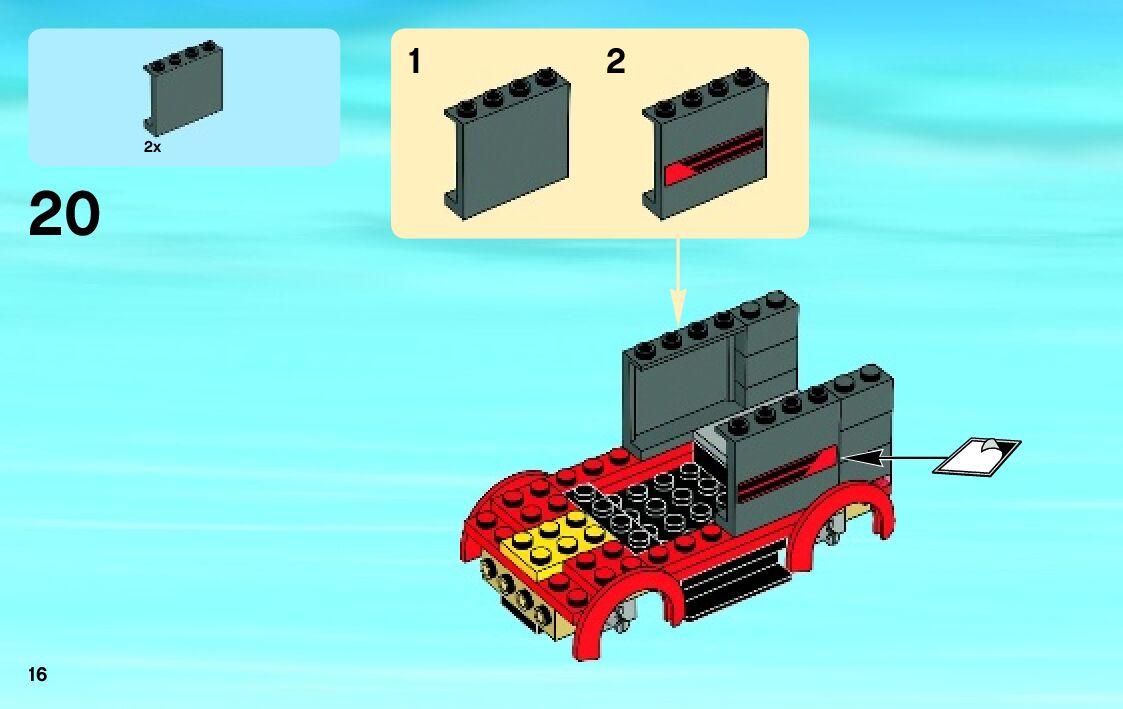 2x

20

1

2

16