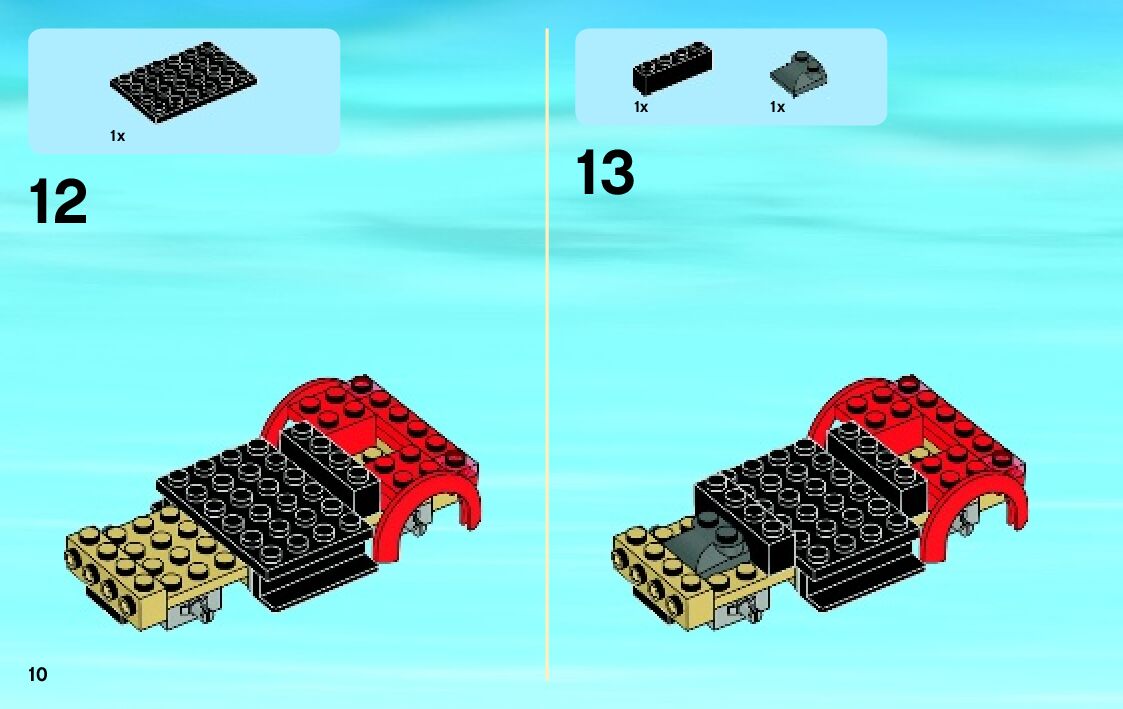 1x

12

1x

1x

13

10