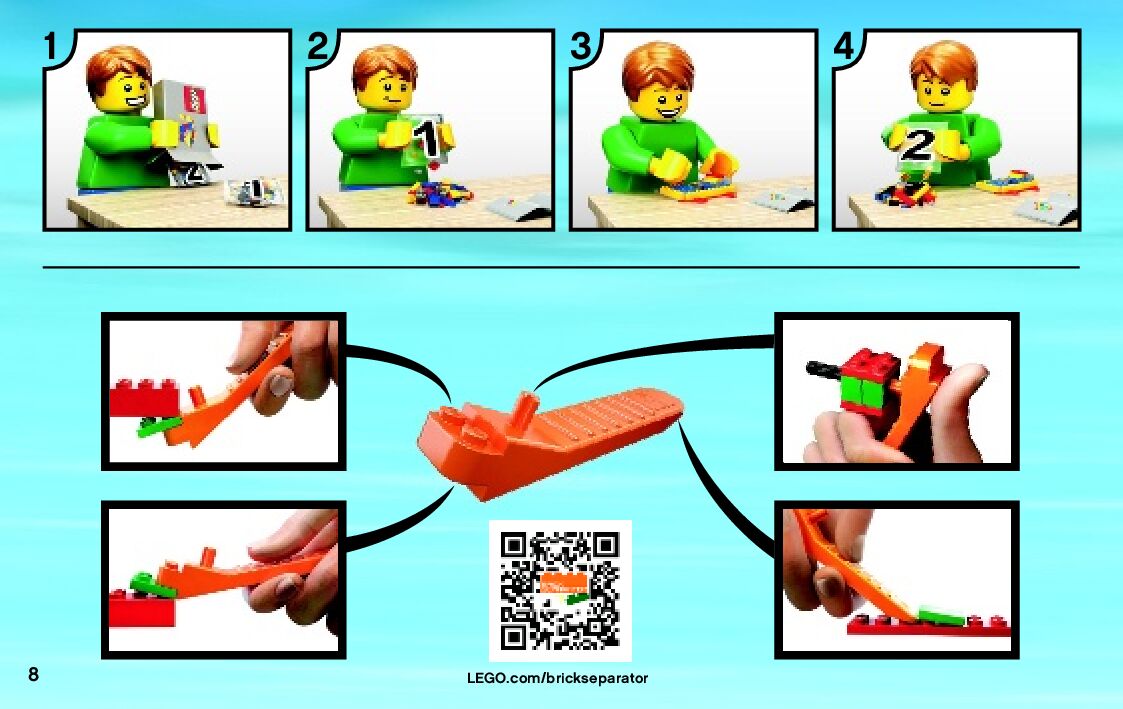 1

2

1

3

4

2

8

LEGO.com/brickseparator