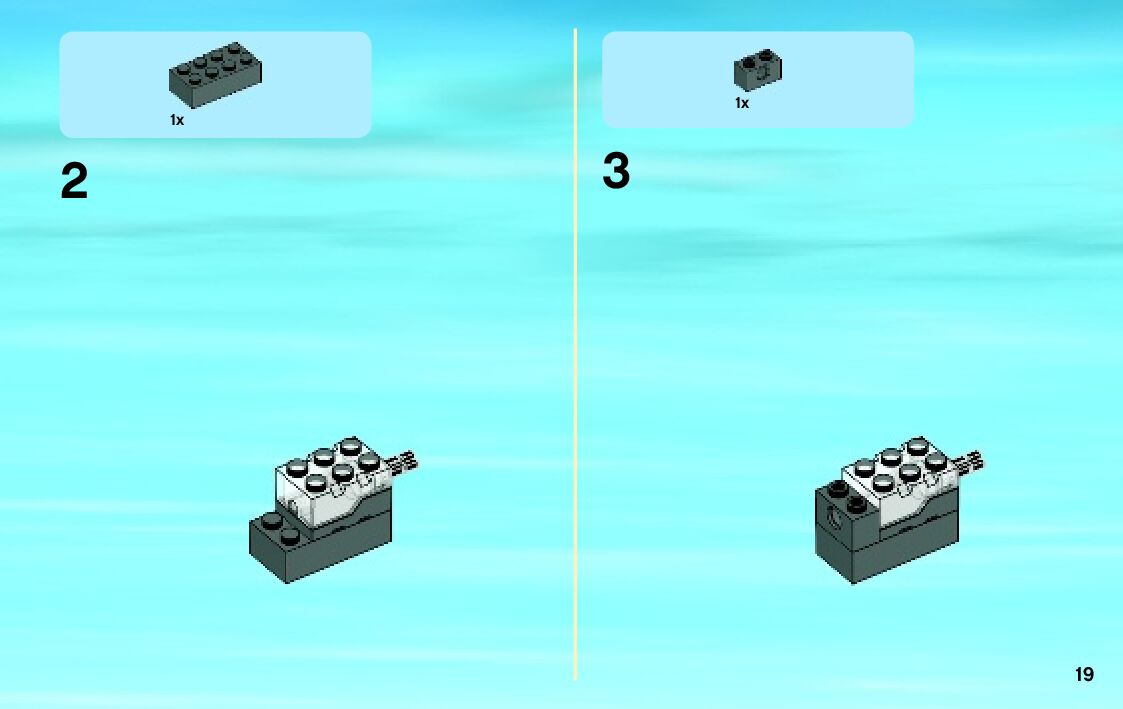 1x

2

1x

3

19