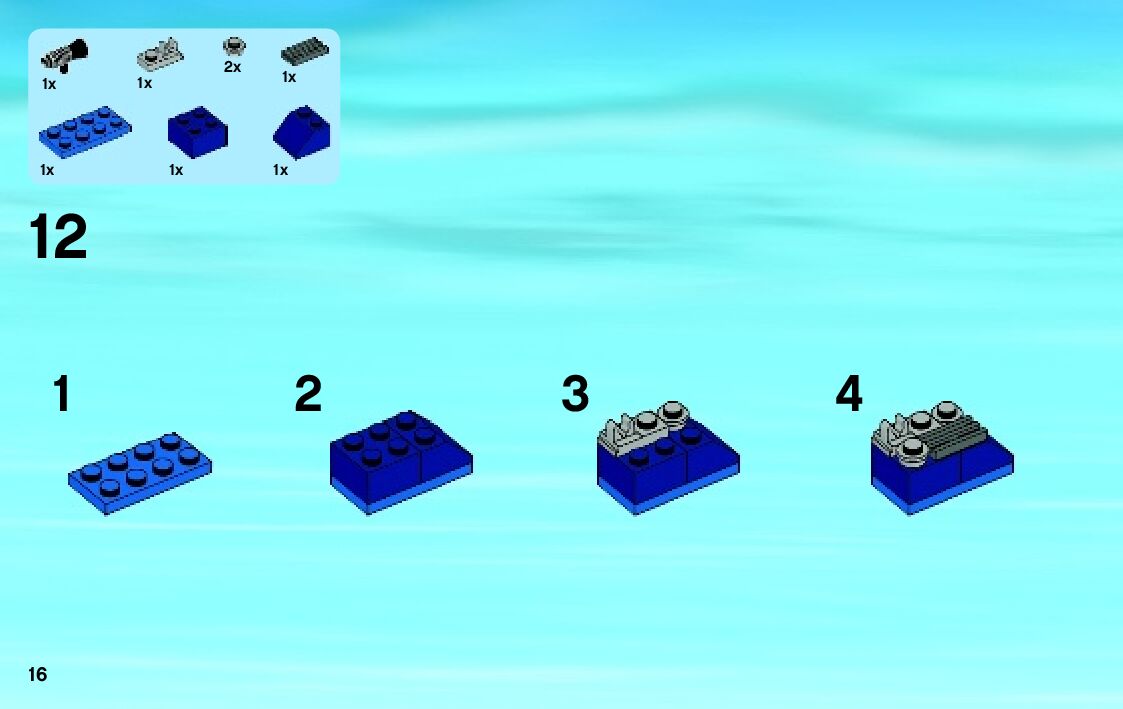 1x 1x 2x 1x

1x 1x 1x

12

1

2

3

4

16