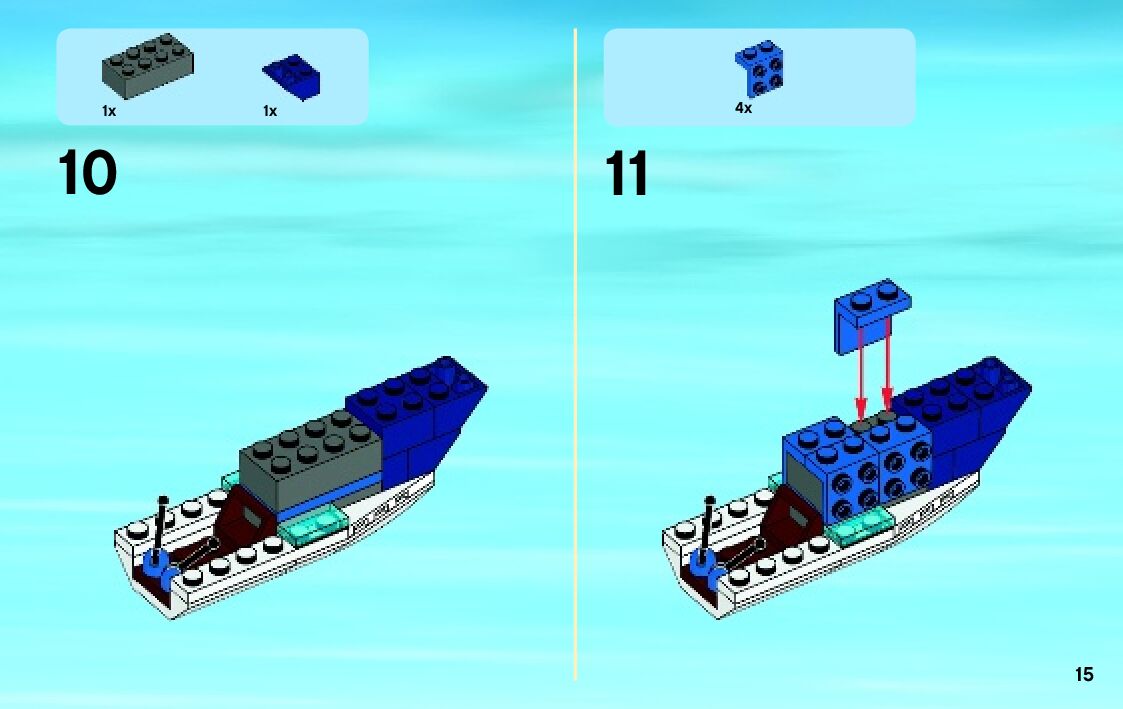 1x

1x

10

4x

11

15