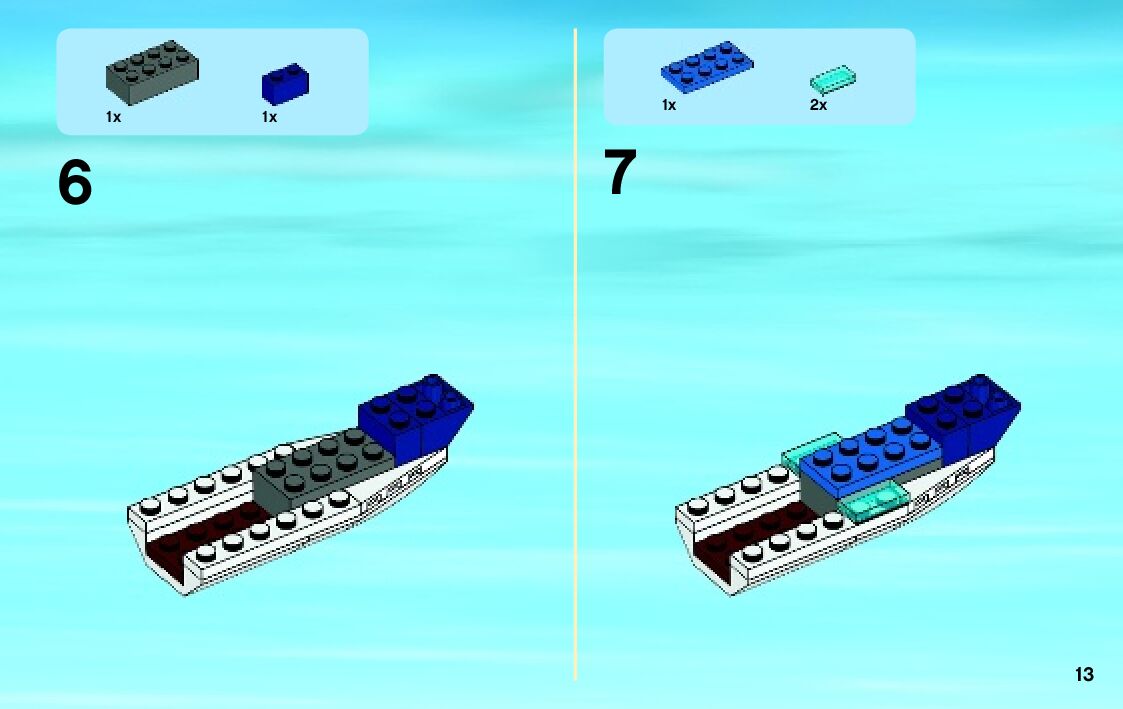 1x 1x

6

1x 2x

7

13