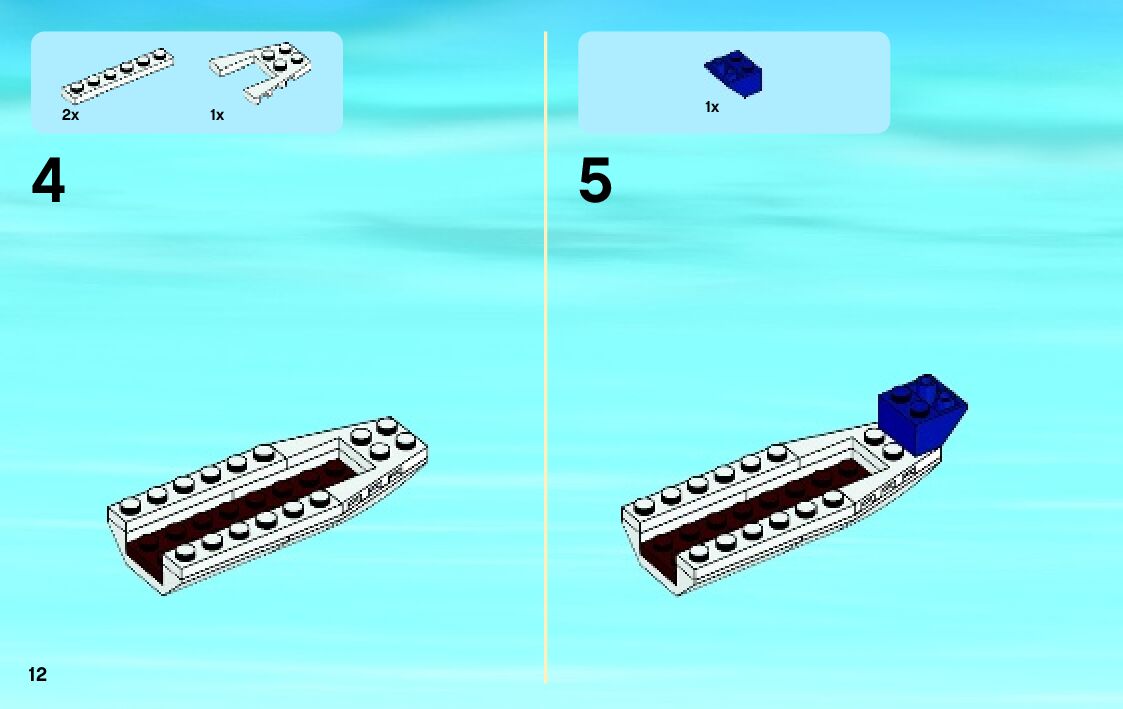 2x

1x

4

1x

5

12