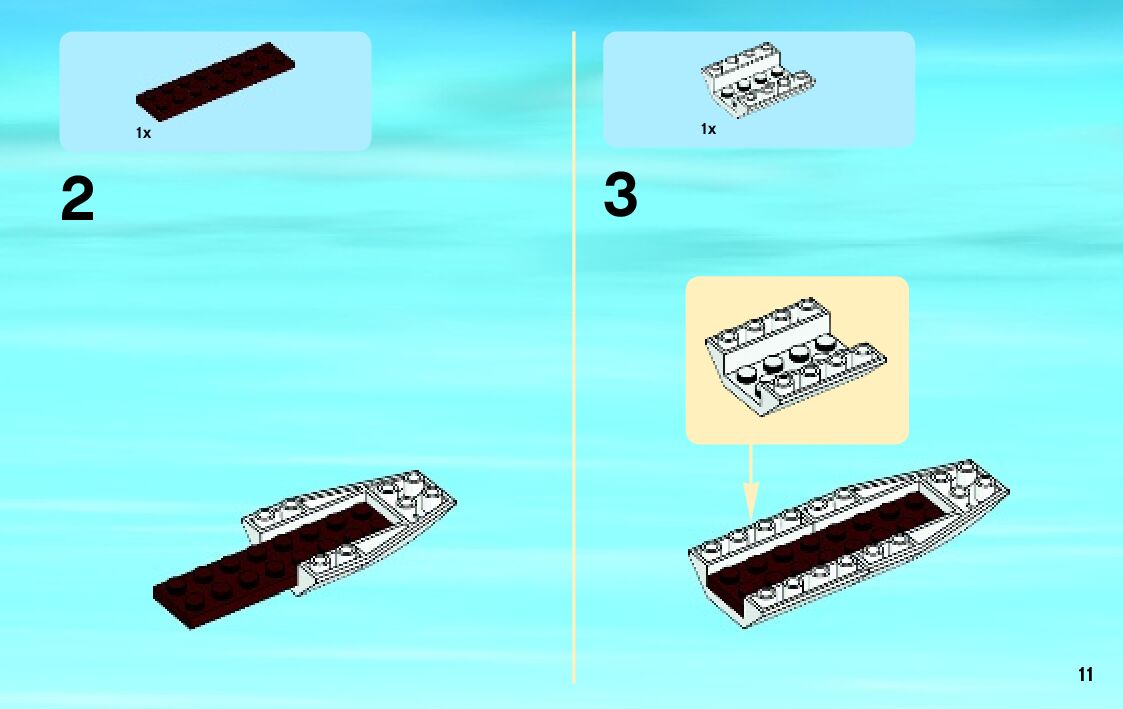 1x

2

1x

3

11