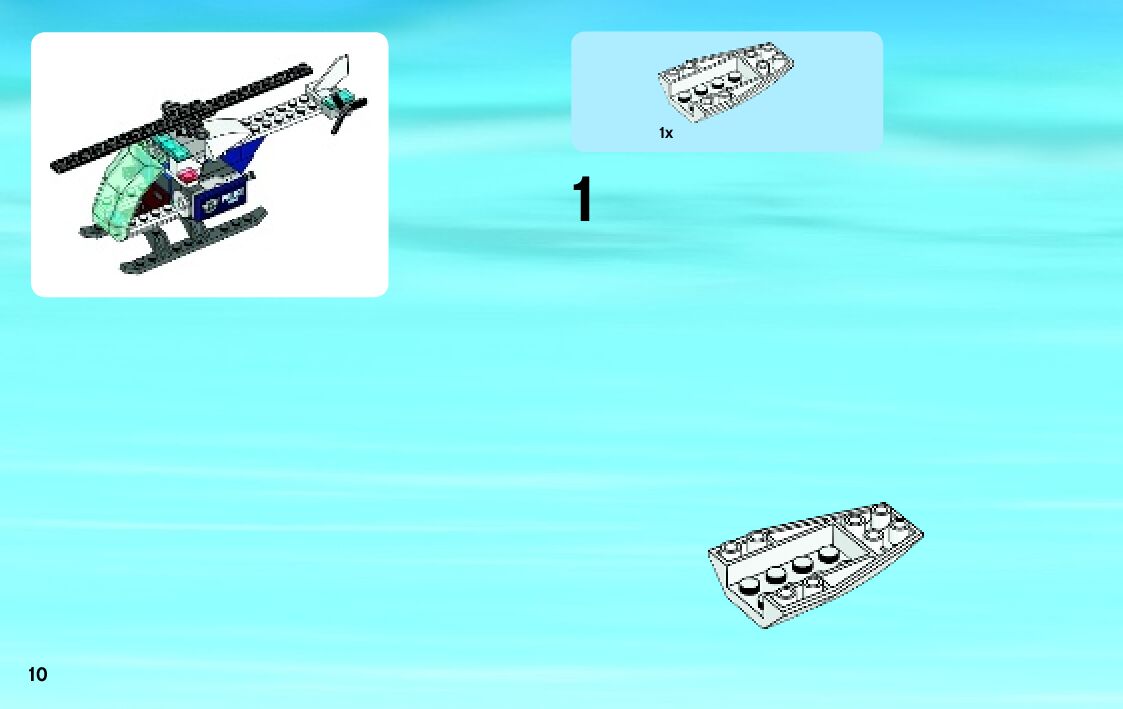 1x

1

10