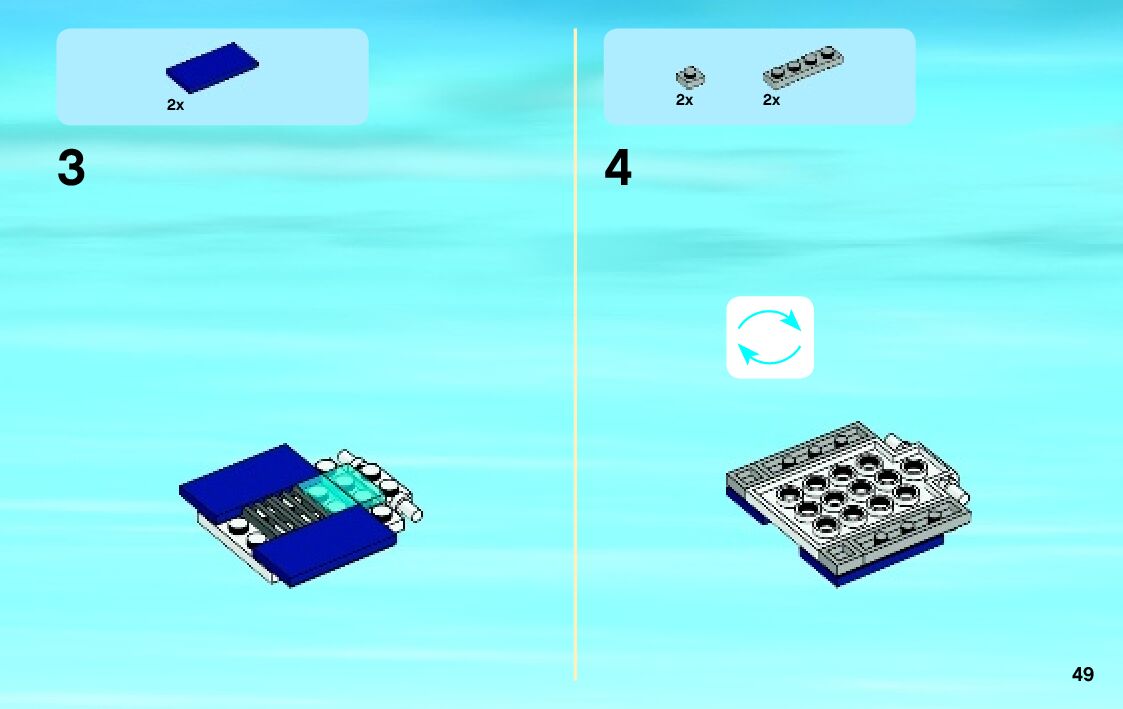 2x

3

2x 2x

4

49