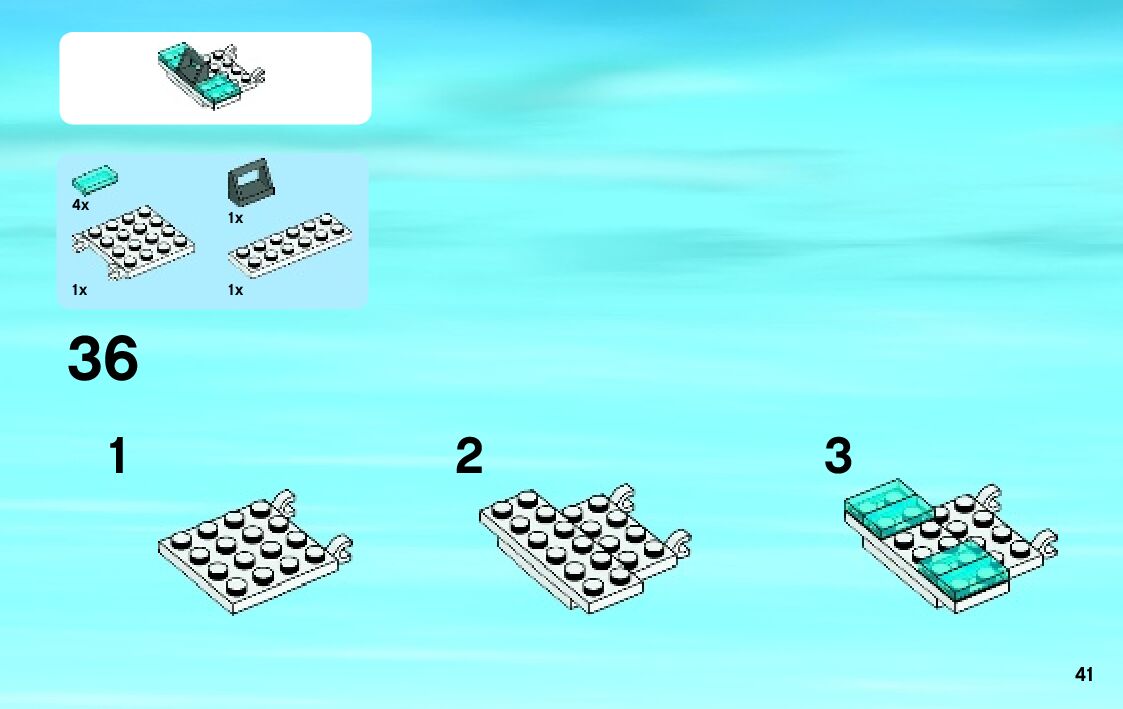 4x

1x

1x

1x

36

1

2

3

41