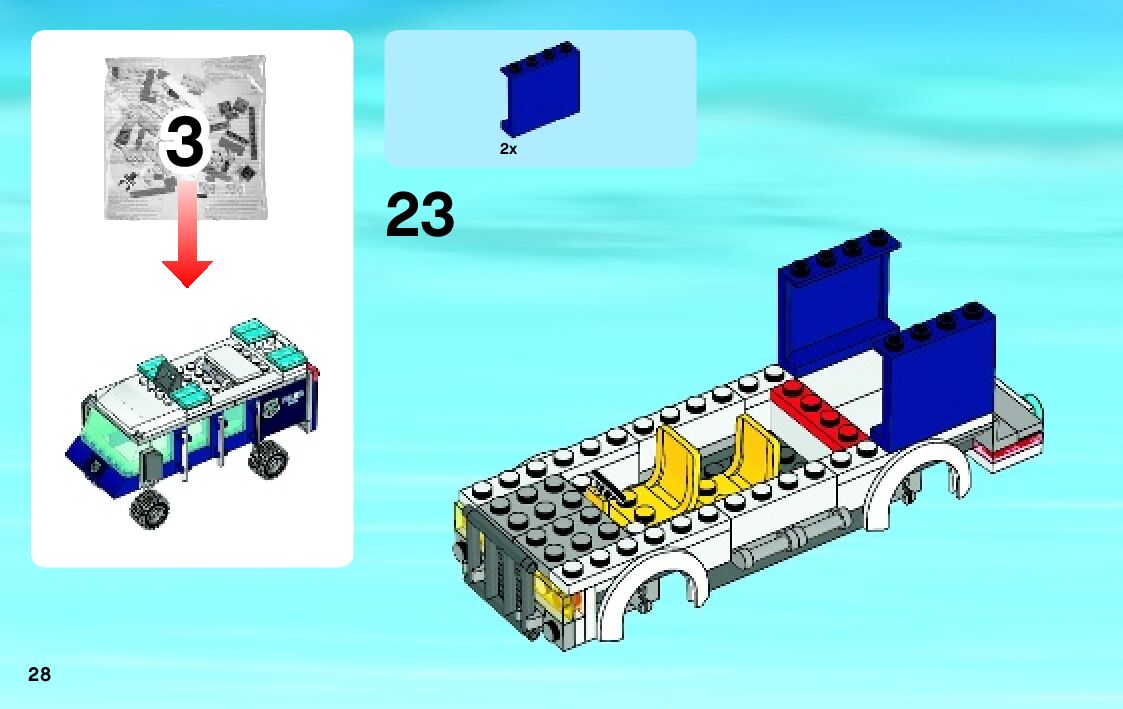 3

2x

23

28