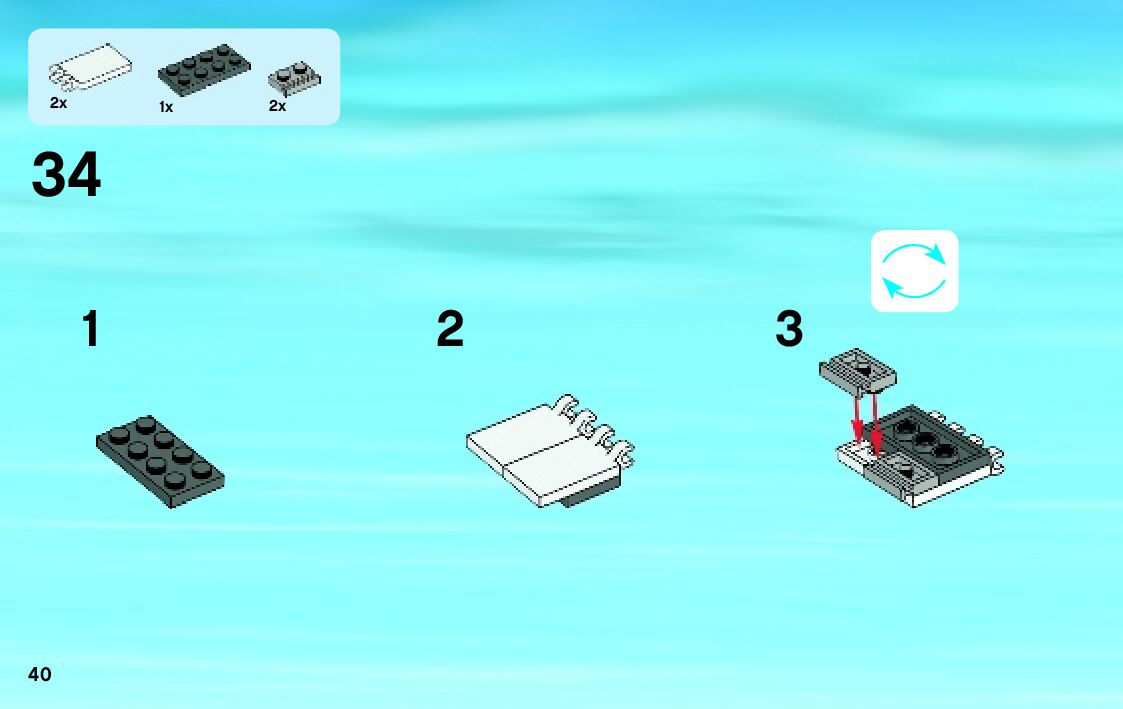 2x 1x 2x

34

1

2

3

40