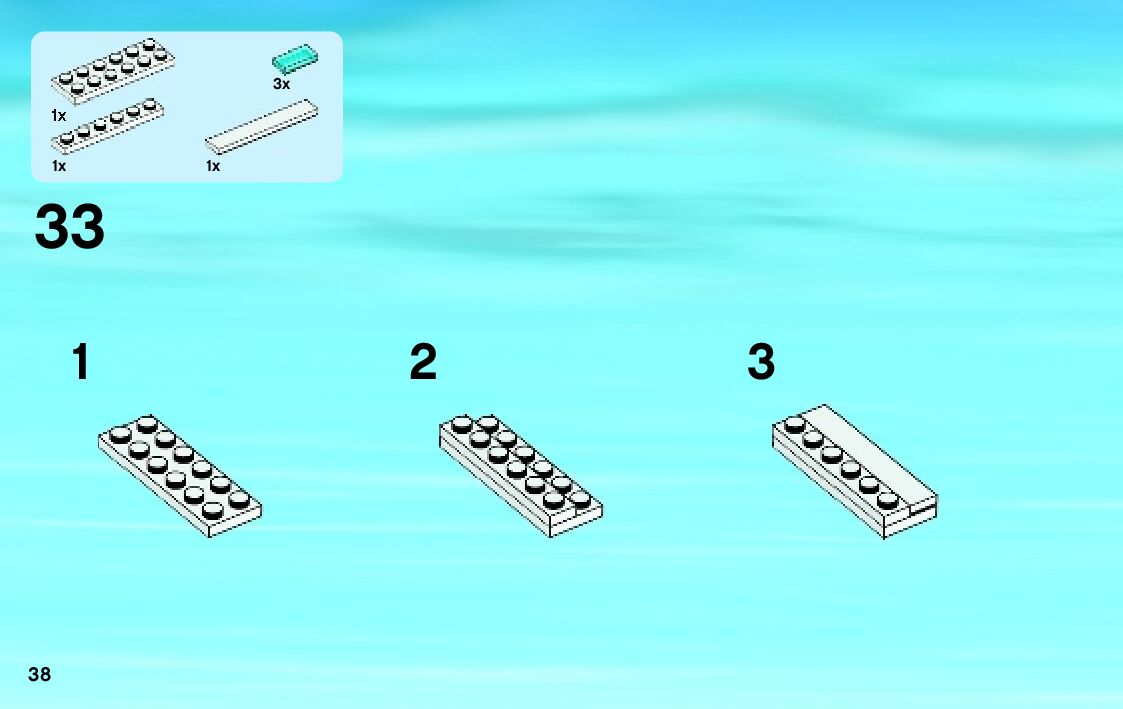 1x
3x
1x
1x

33

1

2

3

38