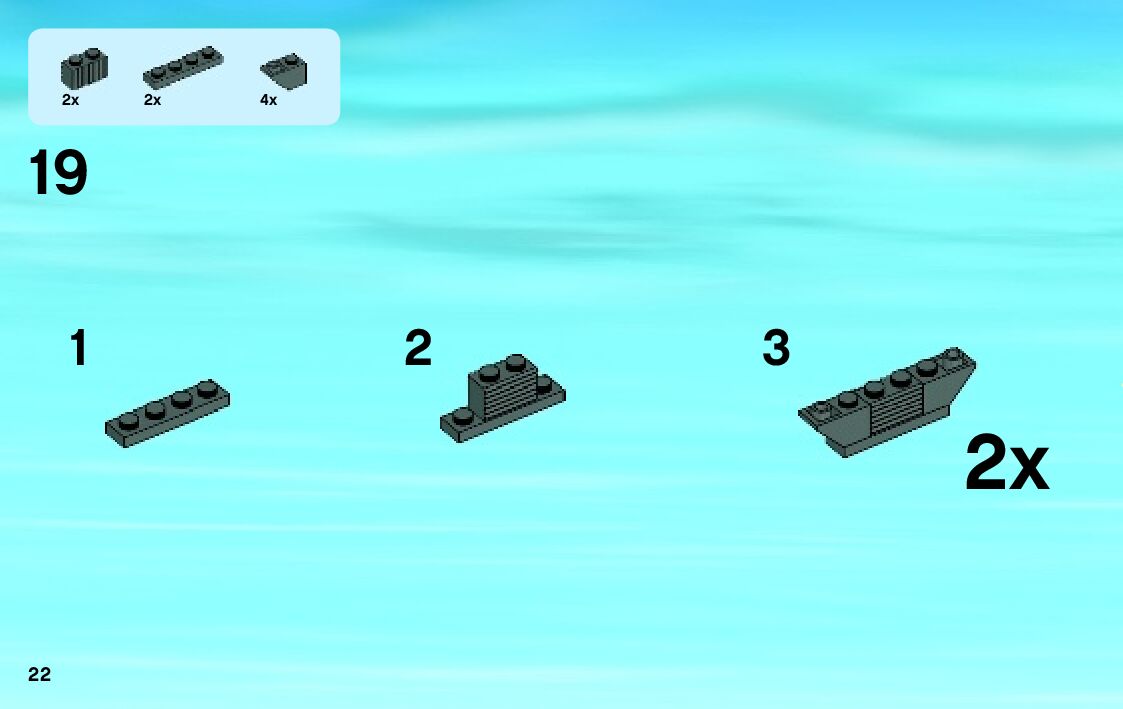 2x 2x 4x

19

1

2

3

2x

22