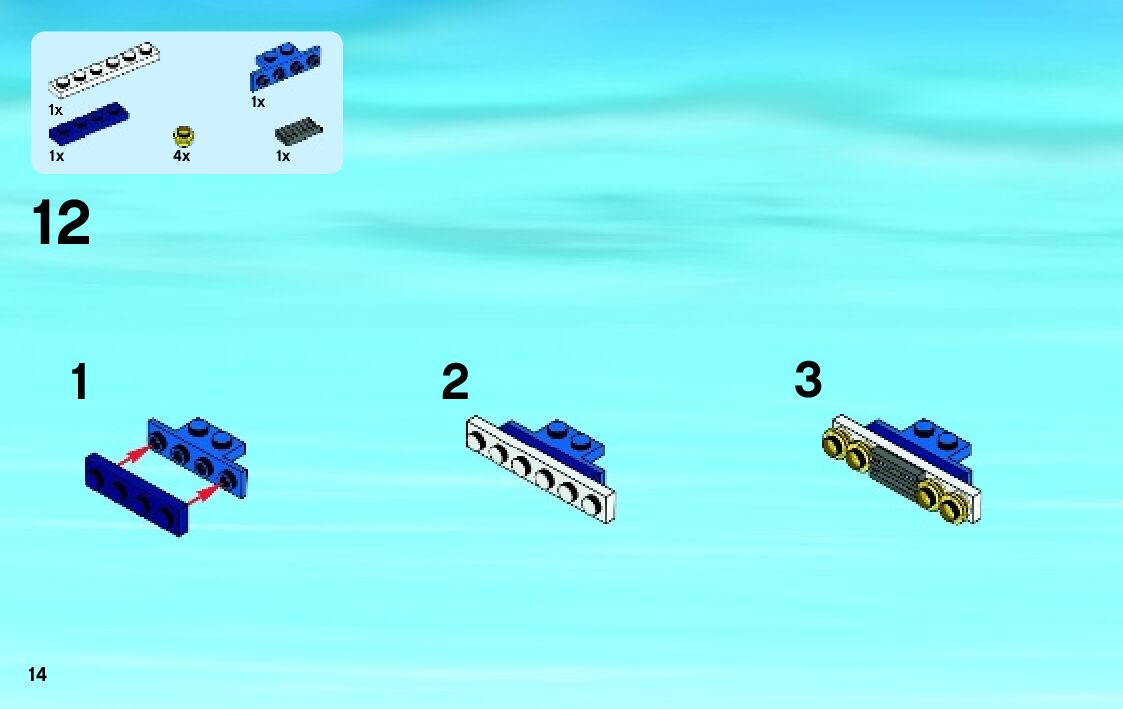 1x

1x

1x

4x

1x

12

1

2

3

14